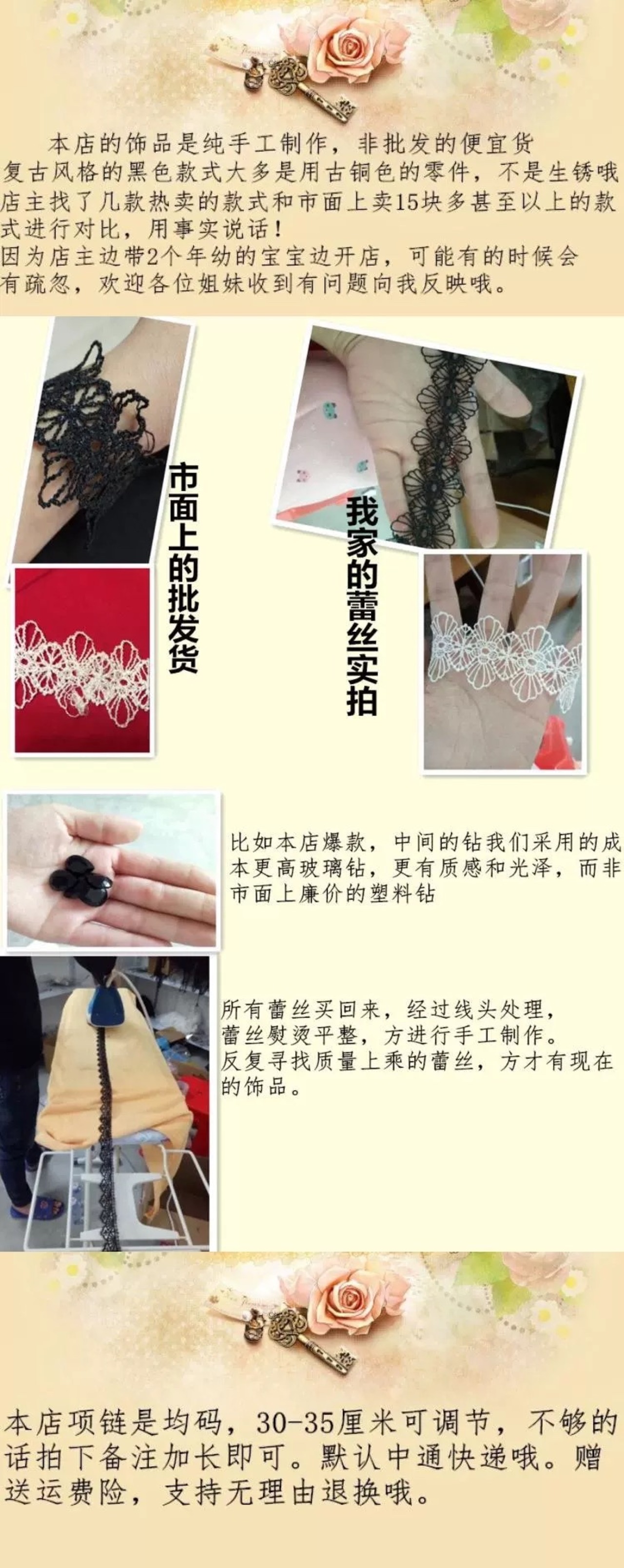 本店的饰品是纯手工制作，非批发的便宜货
复古风格的黑色款式大多是用古铜色的零件，不是生锈哦
店主找了几款热卖的款式和市面上卖15块多甚至以上的款式进行对比，用事实说话！
因为店主边带2个年幼的宝宝边开店，可能有的时候会有疏忽，欢迎各位姐妹收到有问题向我反映哦。

市面上的批发货

我家的蕾丝实拍

比如本店爆款，中间的钻我们采用的成本更高玻璃钻，更有质感和光泽，而非市面上廉价的塑料钻

所有蕾丝买回来，经过线头处理，
蕾丝熨烫平整，方进行手工制作。
反复寻找质量上乘的蕾丝，方才有现在的饰品。

本店项链是均码，30-35厘米可调节，不够的话拍下备注加长即可。默认中通快递哦。赠送运费险，支持无理由退换哦。