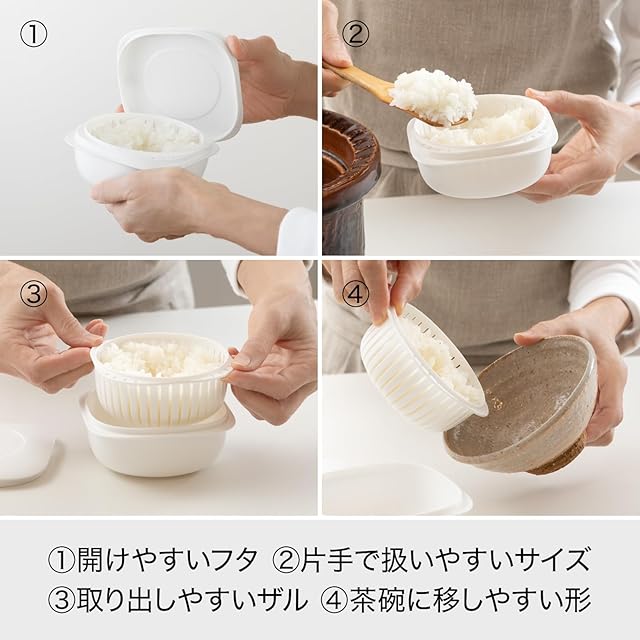 ①

②

③

④

①開けやすいフタ ②片手で扱いやすいサイズ
③取り出しやすいザル ④茶碗に移しやすい形