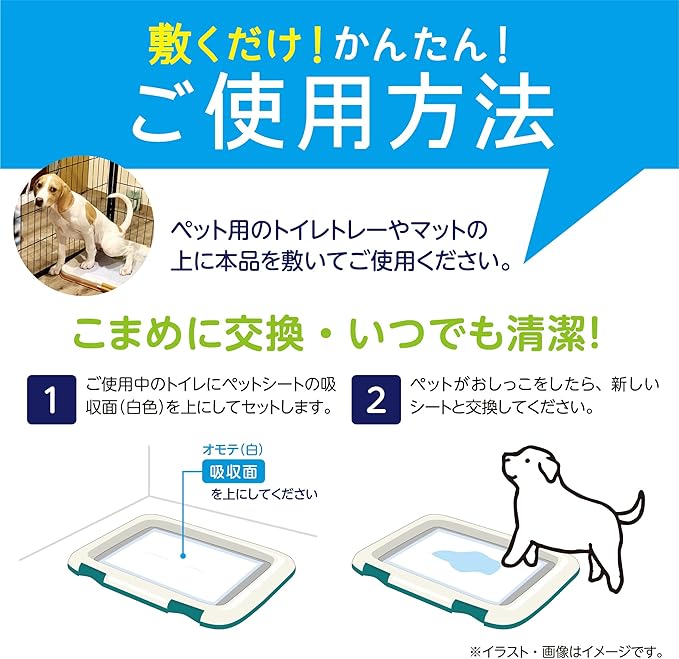 敷くだけ!かんたん!
ご使用方法

ペット用のトイレトレーやマットの上に本品を敷いてご使用ください。

こまめに交換・いつでも清潔!

1 ご使用中のトイレにペットシートの吸収面(白色)を上にしてセットします。

2 ペットがおしっこをしたら、新しいシートと交換してください。

オモテ(白)
吸収面
を上にしてください

※イラスト・画像はイメージです。