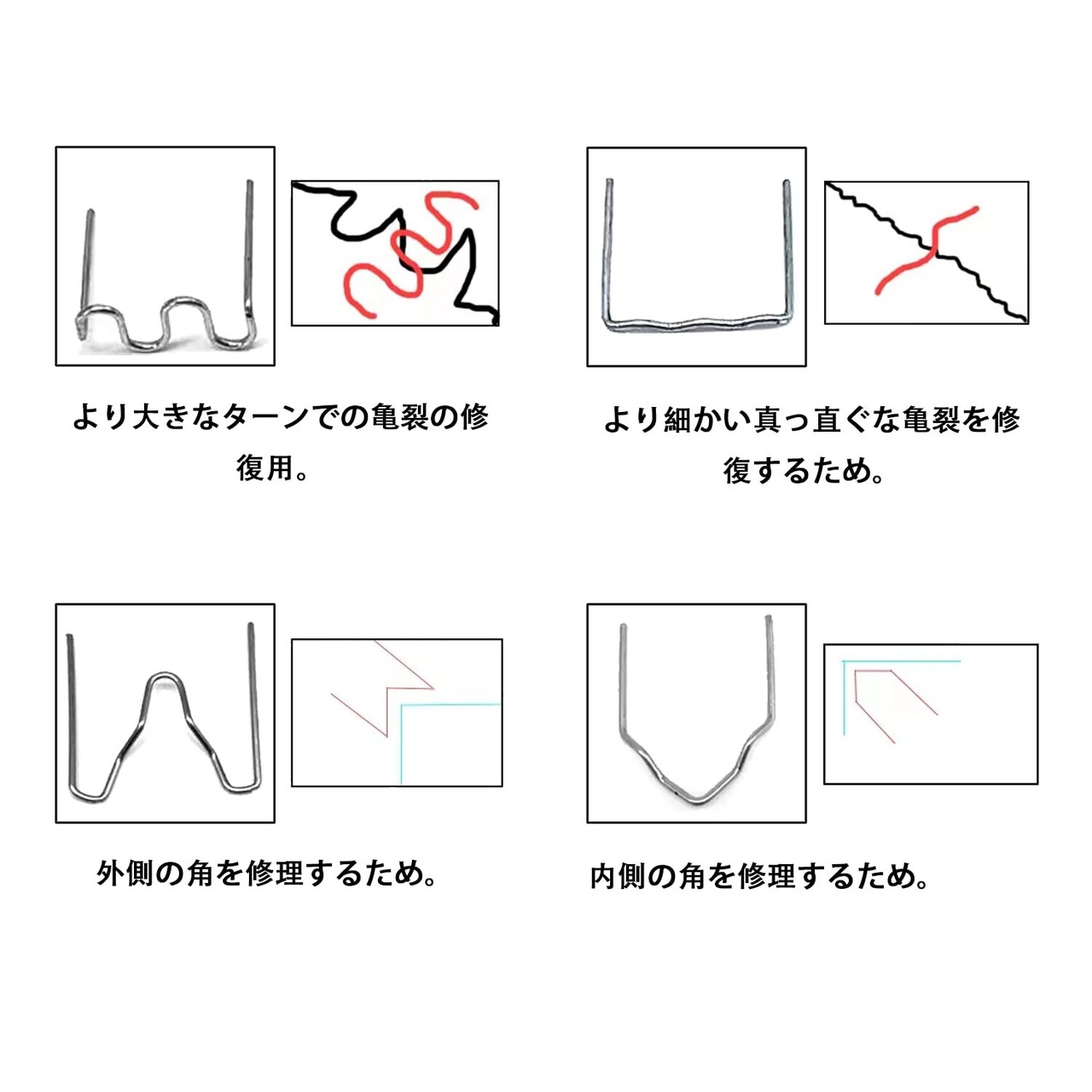 より大きなターンでの亀裂の修復用。

より細かい真っ直ぐな亀裂を修復するため。

外側の角を修理するため。

内側の角を修理するため。