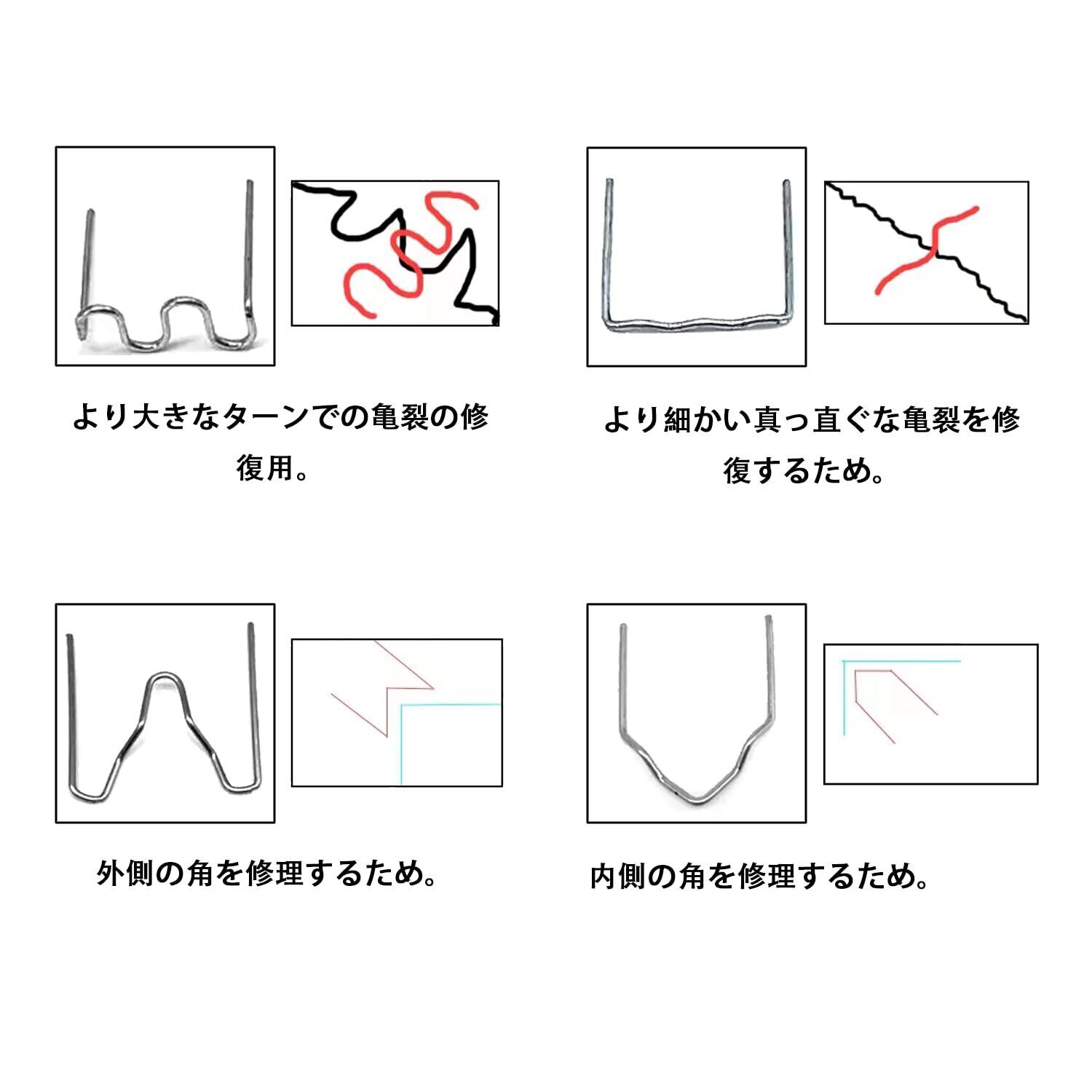 より大きなターンでの亀裂の修復用。

より細かい真っ直ぐな亀裂を修復するため。

外側の角を修理するため。

内側の角を修理するため。