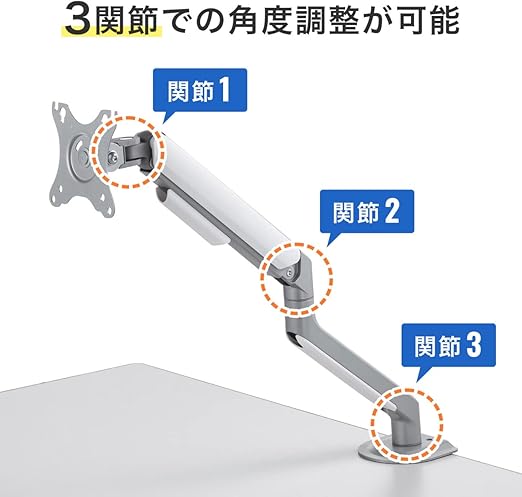 3関節での角度調整が可能

関節1

関節2

関節3