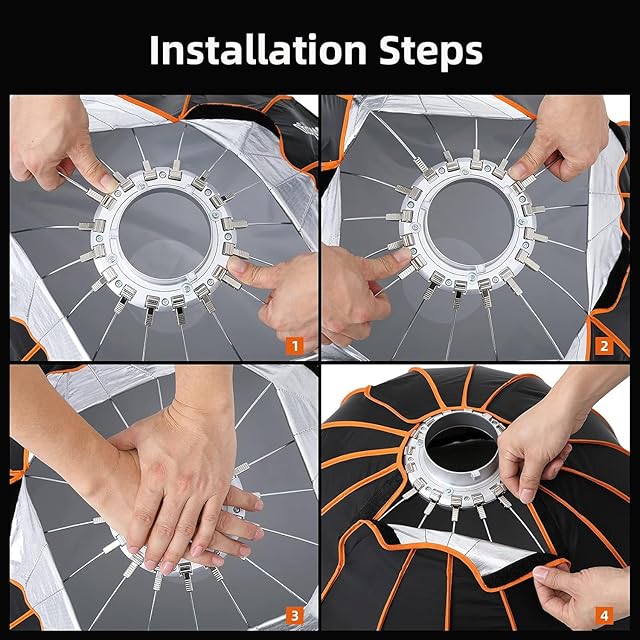 Installation Steps

1

2

3

4