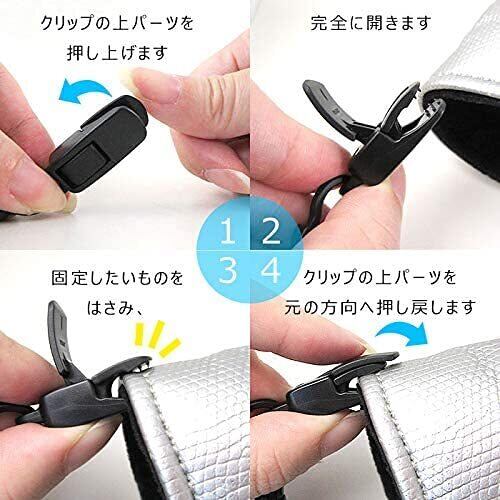 クリップの上パーツを
押し上げます

完全に開きます

1 2
3 4

固定したいものを
はさみ、

クリップの上パーツを
元の方向へ押し戻します