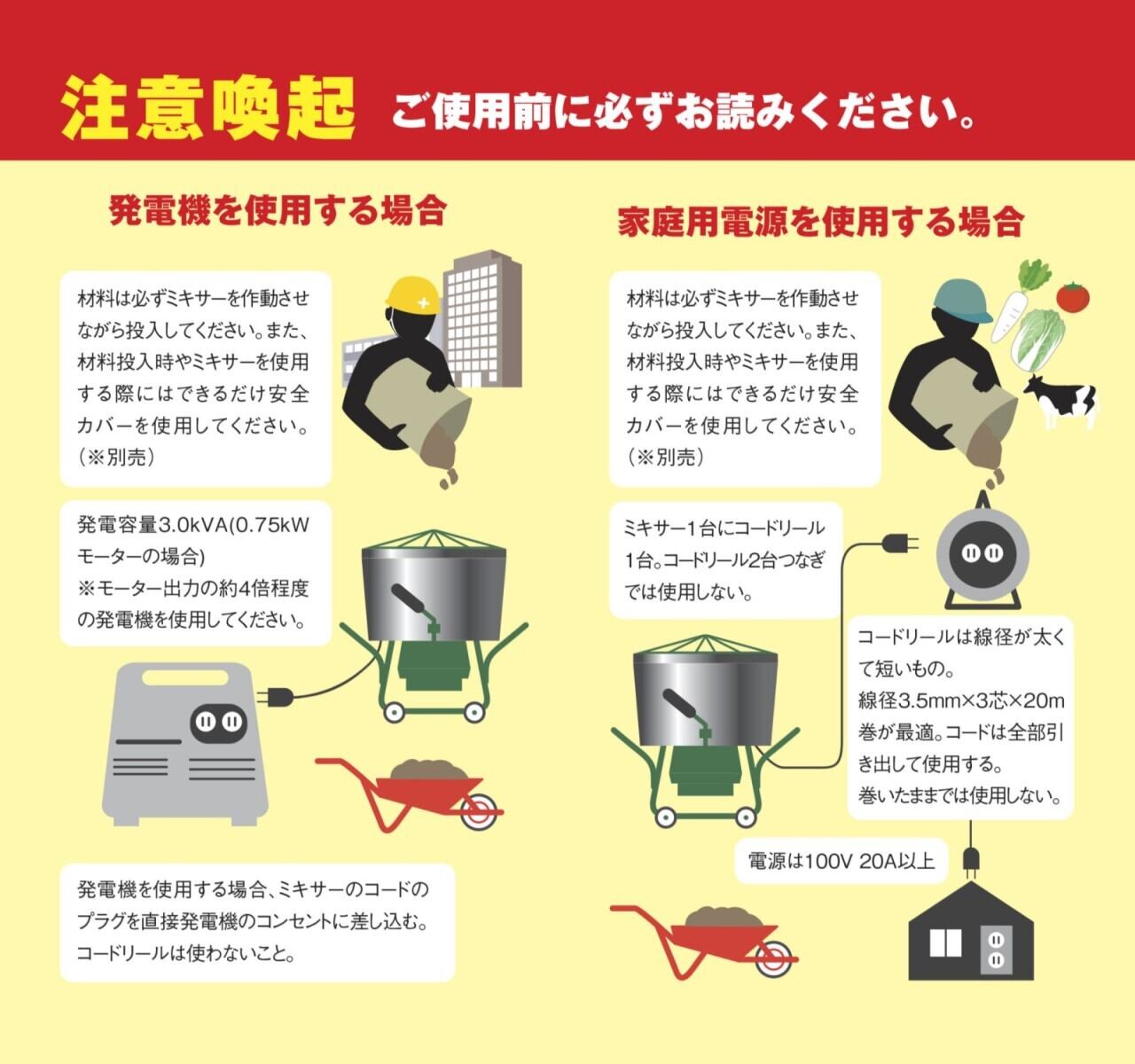 注意喚起 ご使用前に必ずお読みください。

発電機を使用する場合

材料は必ずミキサーを作動させながら投入してください。また、材料投入時やミキサーを使用する際にはできるだけ安全カバーを使用してください。（※別売）

発電容量3.0kVA(0.75kWモーターの場合)
※モーター出力の約4倍程度の発電機を使用してください。

発電機を使用する場合、ミキサーのコードのプラグを直接発電機のコンセントに差し込む。コードリールは使わないこと。

家庭用電源を使用する場合

材料は必ずミキサーを作動させながら投入してください。また、材料投入時やミキサーを使用する際にはできるだけ安全カバーを使用してください。（※別売）

ミキサー1台にコードリール1台。コードリール2台つなぎでは使用しない。

コードリールは線径が太くて短いもの。
線径3.5mm×3芯×20m巻が最適。コードは全部引き出して使用する。
巻いたままでは使用しない。

電源は100V 20A以上