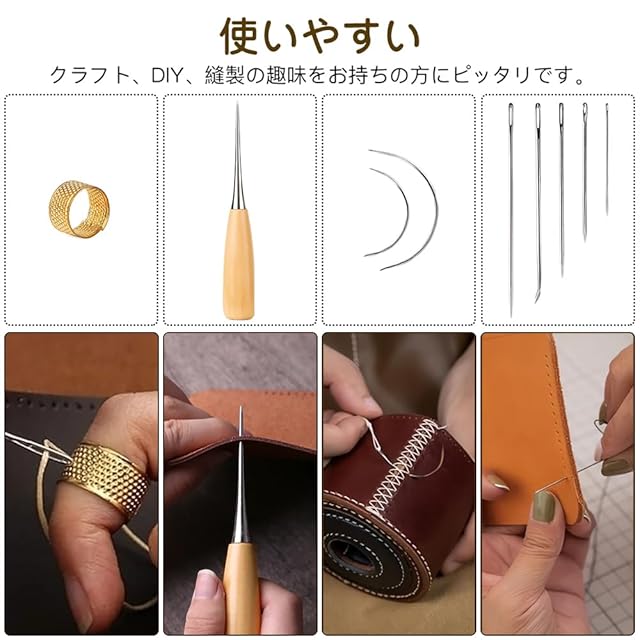 使いやすい

クラフト、DIY、縫製の趣味をお持ちの方にピッタリです。