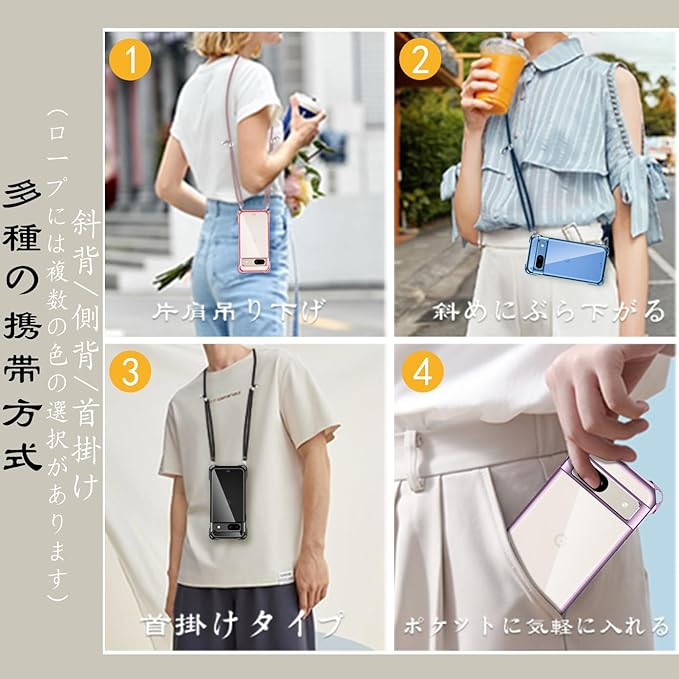 多種の携帯方式

斜背/側背/首掛け

(ロープには複数の色の選択があります)

1
片肩吊り下げ

2
斜めにぶら下がる

3
首掛けタイプ

4
ポケットに気軽に入れる