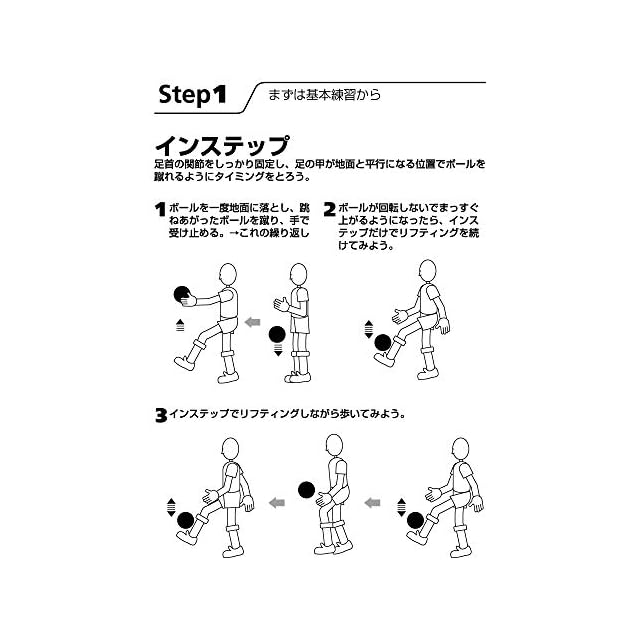 Step1 まずは基本練習から

インステップ

足首の関節をしっかり固定し、足の甲が地面と平行になる位置でボールを蹴れるようにタイミングをとろう。

1 ボールを一度地面に落とし、跳ねあがったボールを蹴り、手で受け止める。→これの繰り返し

2 ボールが回転しないでまっすぐ上がるようになったら、インステップだけでリフティングを続けてみよう。

3 インステップでリフティングしながら歩いてみよう。