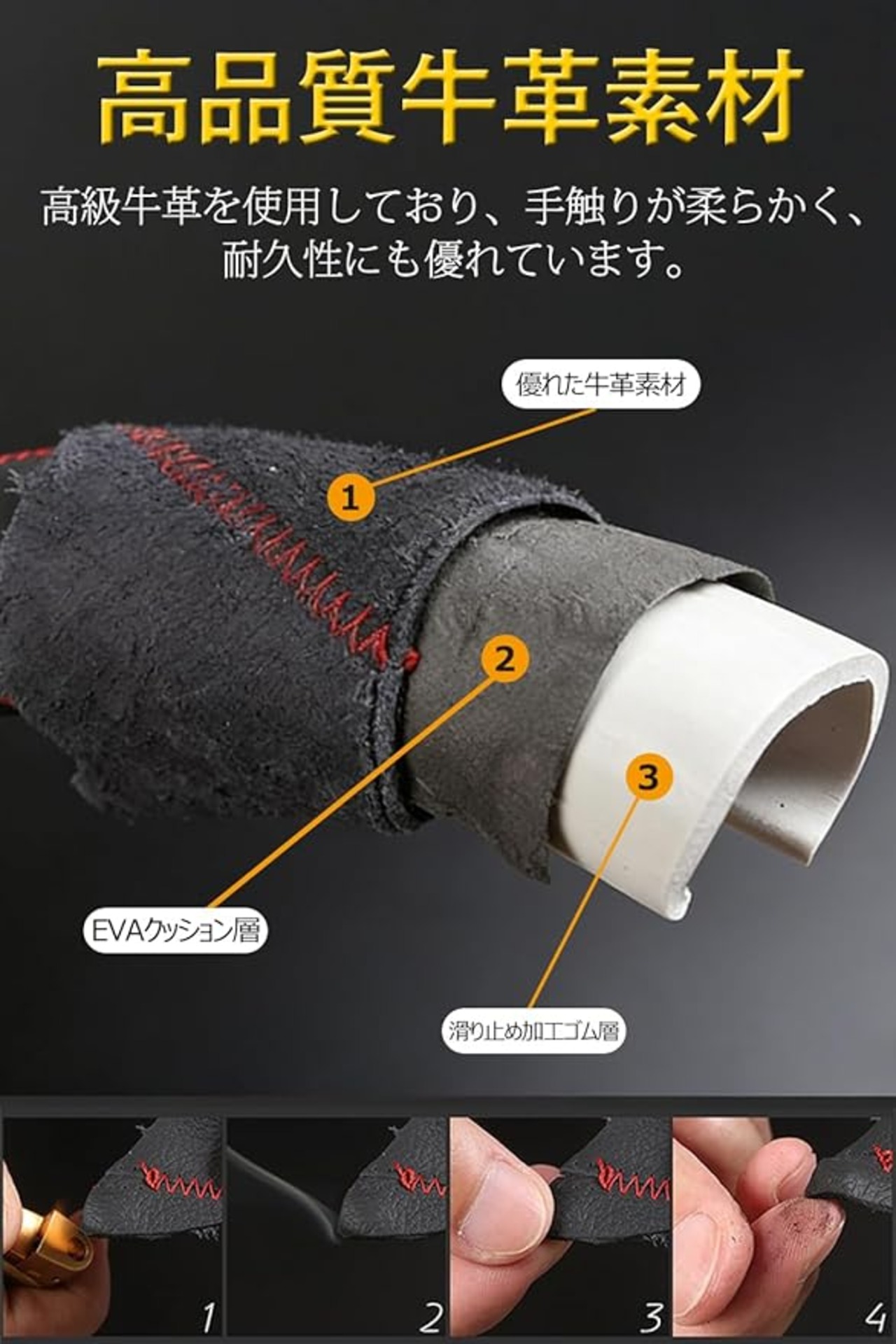 高品質牛革素材

高級牛革を使用しており、手触りが柔らかく、耐久性にも優れています。

優れた牛革素材

1

2

3

EVAクッション層

滑り止め加工ゴム層

1

2

3

4