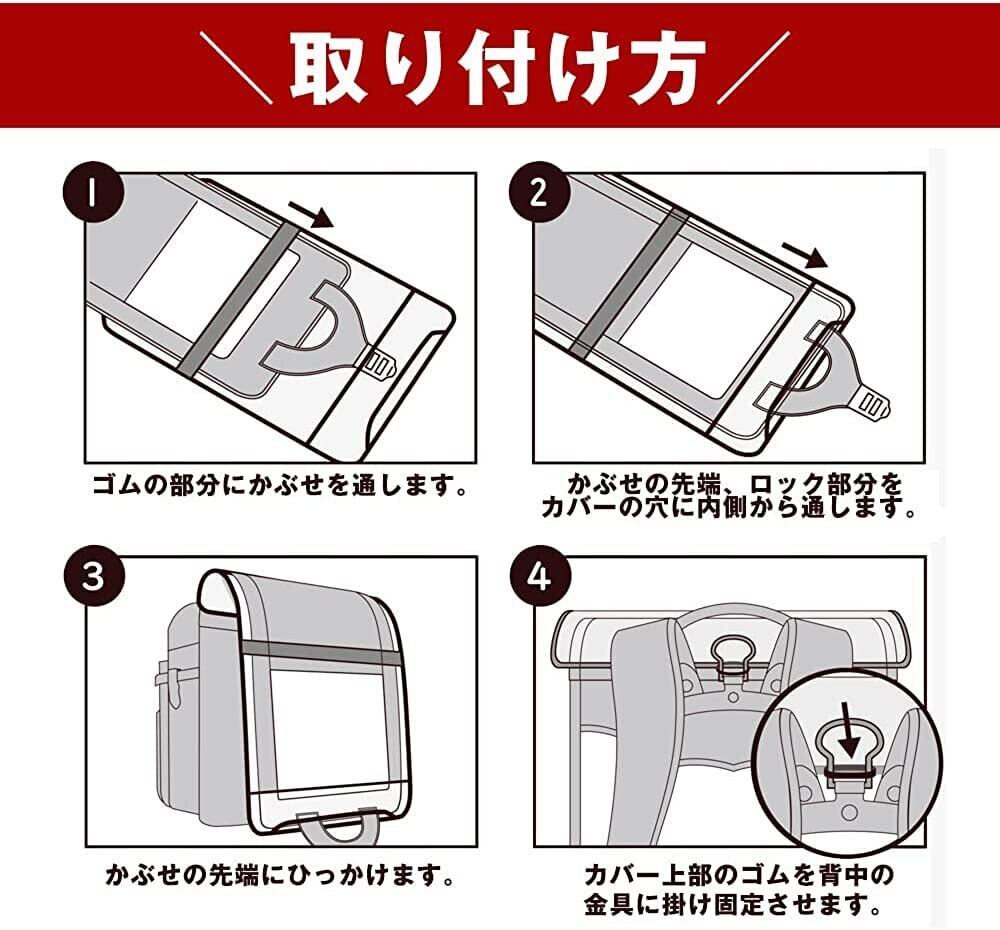 ＼取り付け方／

1

ゴムの部分にかぶせを通します。

2

かぶせの先端、ロック部分をカバーの穴に内側から通します。

3

かぶせの先端にひっかけます。

4

カバー上部のゴムを背中の金具に掛け固定させます。