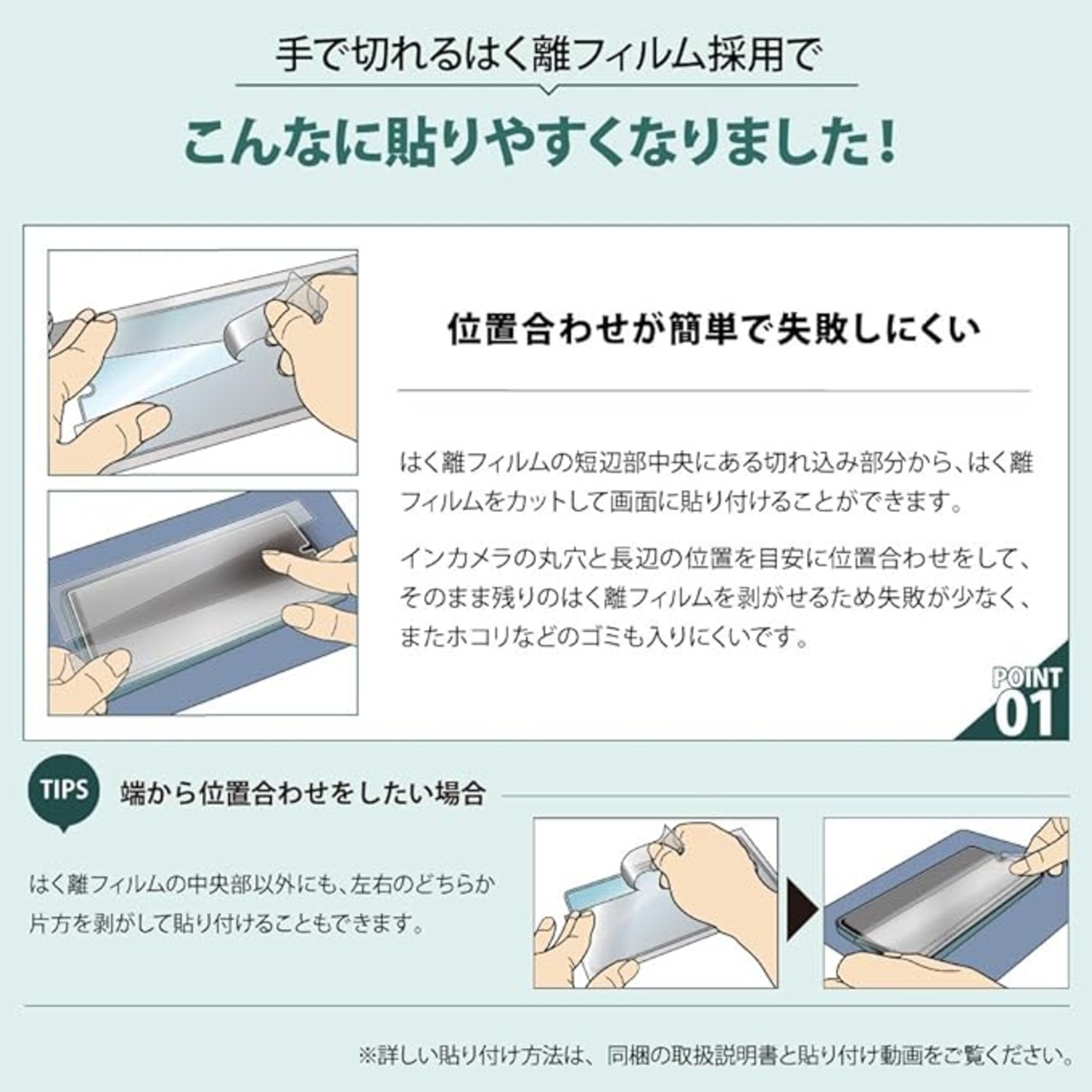 手で切れるはく離フィルム採用で

こんなに貼りやすくなりました!

位置合わせが簡単で失敗しにくい

はく離フィルムの短辺部中央にある切れ込み部分から、はく離フィルムをカットして画面に貼り付けることができます。

インカメラの丸穴と長辺の位置を目安に位置合わせをして、そのまま残りのはく離フィルムを剥がせるため失敗が少なく、またホコリなどのゴミも入りにくいです。

POINT 01

TIPS 端から位置合わせをしたい場合

はく離フィルムの中央部以外にも、左右のどちらか片方を剥がして貼り付けることもできます。

※詳しい貼り付け方法は、同梱の取扱説明書と貼り付け動画をご覧ください。