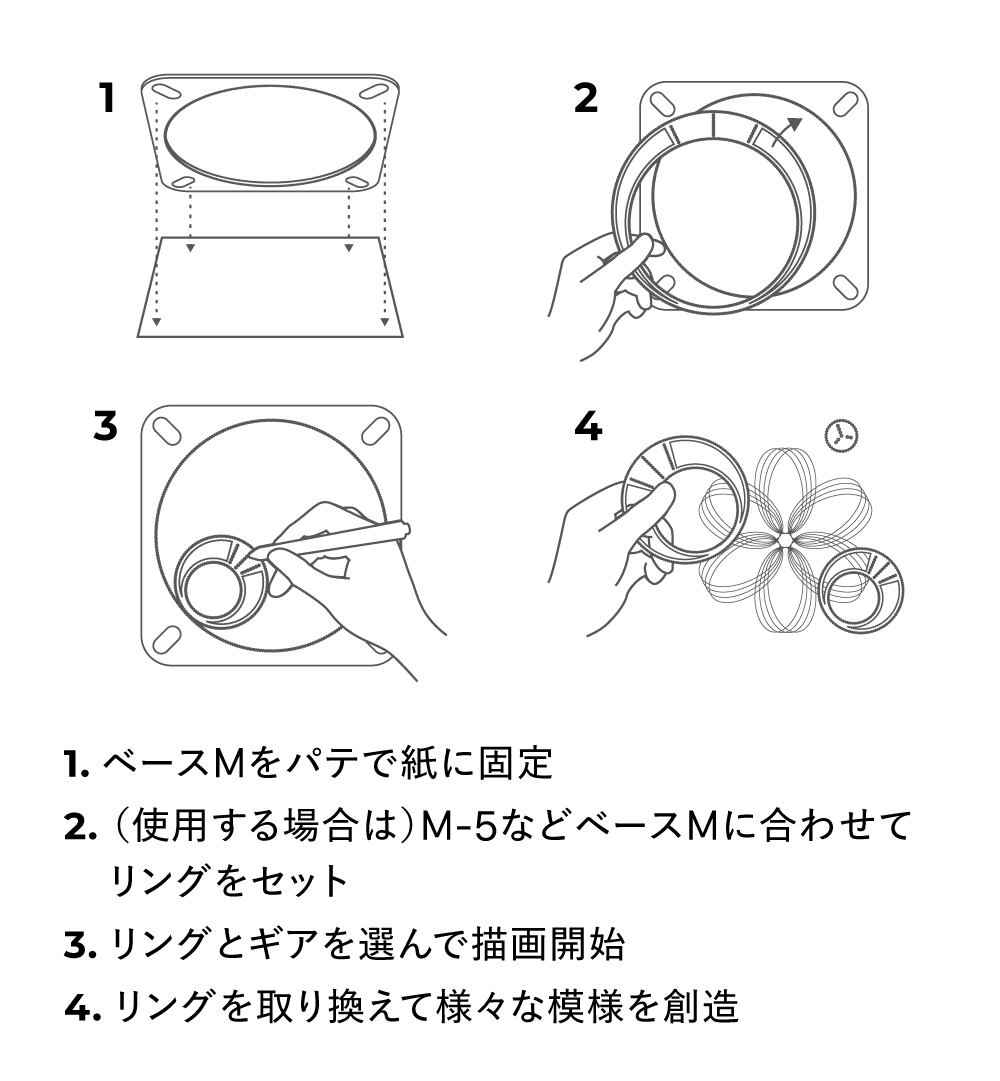 1

2

3

4

1. ベースMをパテで紙に固定

2. （使用する場合は）M-5などベースMに合わせてリングをセット

3. リングとギアを選んで描画開始

4. リングを取り換えて様々な模様を創造