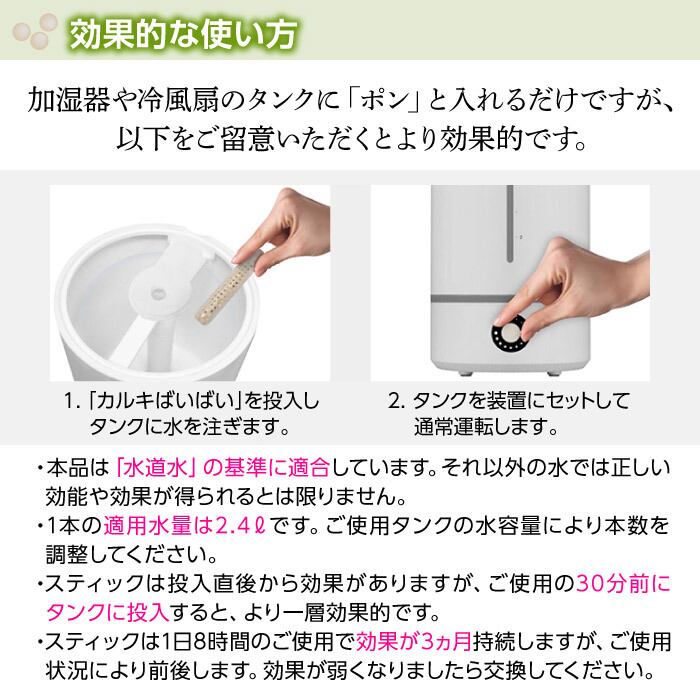 効果的な使い方

加湿器や冷風扇のタンクに「ポン」と入れるだけですが、以下をご留意いただくとより効果的です。

1.「カルキばいばい」を投入しタンクに水を注ぎます。

2. タンクを装置にセットして通常運転します。

・本品は「水道水」の基準に適合しています。それ以外の水では正しい効能や効果が得られるとは限りません。
・1本の適用水量は2.4ℓです。ご使用タンクの水容量により本数を調整してください。
・スティックは投入直後から効果がありますが、ご使用の30分前にタンクに投入すると、より一層効果的です。
・スティックは1日8時間のご使用で効果が3ヵ月持続しますが、ご使用状況により前後します。効果が弱くなりましたら交換してください。