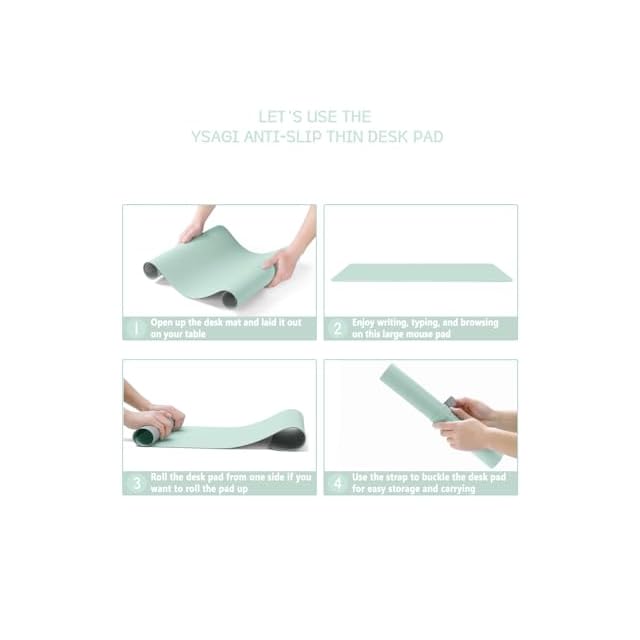 LET'S USE THE
YSAGI ANTI-SLIP THIN DESK PAD

1 Open up the desk mat and laid it out on your table

2 Enjoy writing, typing, and browsing on this large mouse pad

3 Roll the desk pad from one side if you want to roll the pad up

4 Use the strap to buckle the desk pad for easy storage and carrying