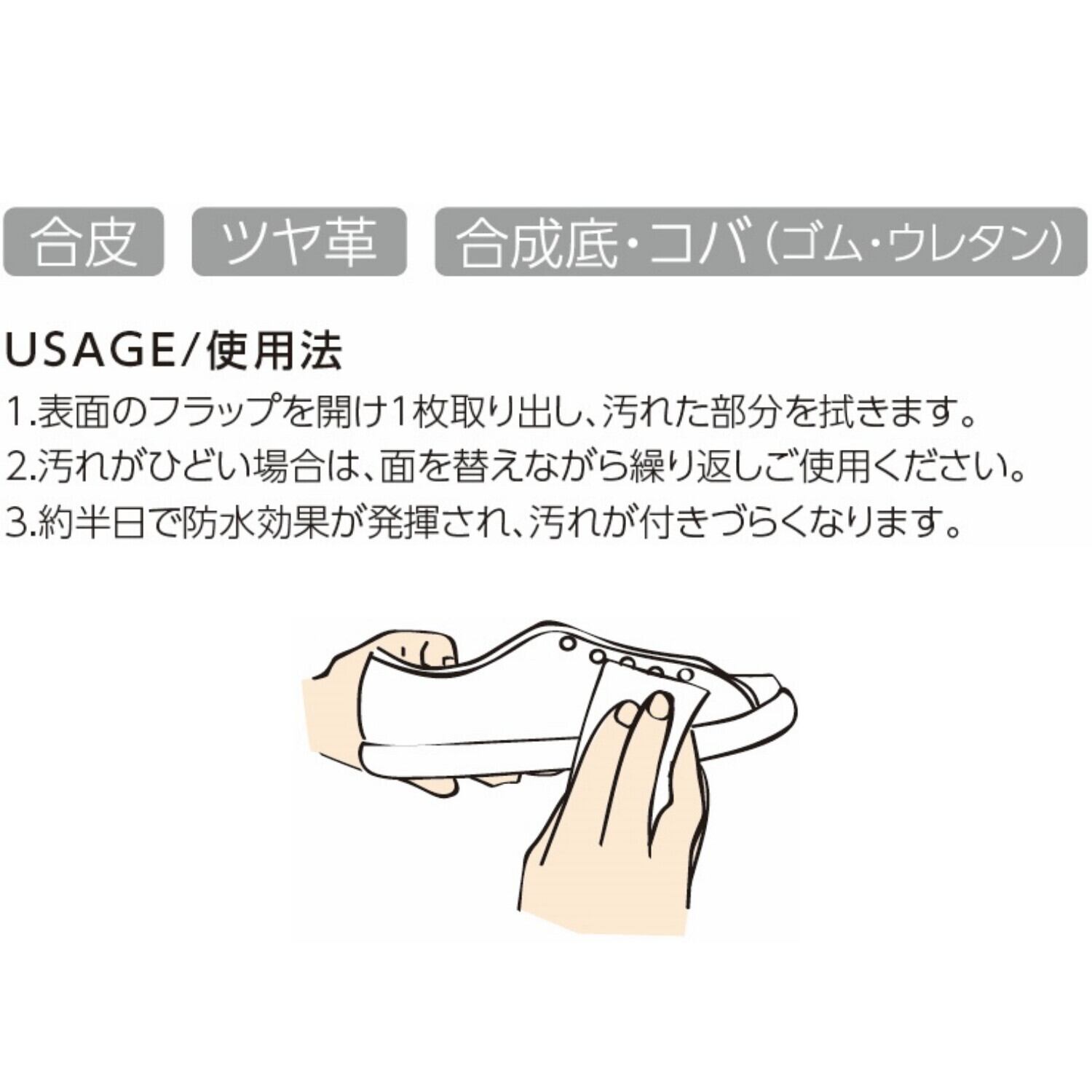 合皮 ツヤ革 合成底・コバ（ゴム・ウレタン）

USAGE/使用法

1.表面のフラップを開け1枚取り出し、汚れた部分を拭きます。
2.汚れがひどい場合は、面を替えながら繰り返しご使用ください。
3.約半日で防水効果が発揮され、汚れが付きづらくなります。