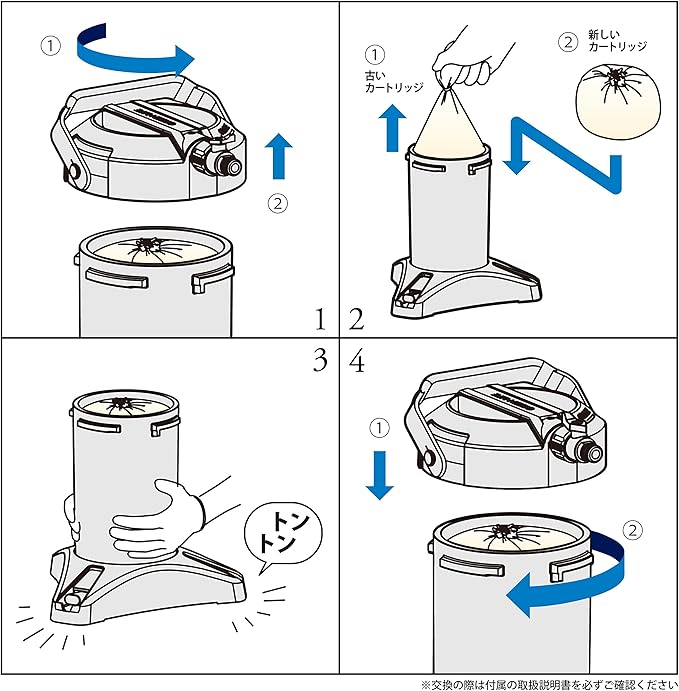 ①

②

1

①
古い
カートリッジ

② 新しい
カートリッジ

2

3

トン
トン

4

①

②

※交換の際は付属の取扱説明書を必ずご確認ください