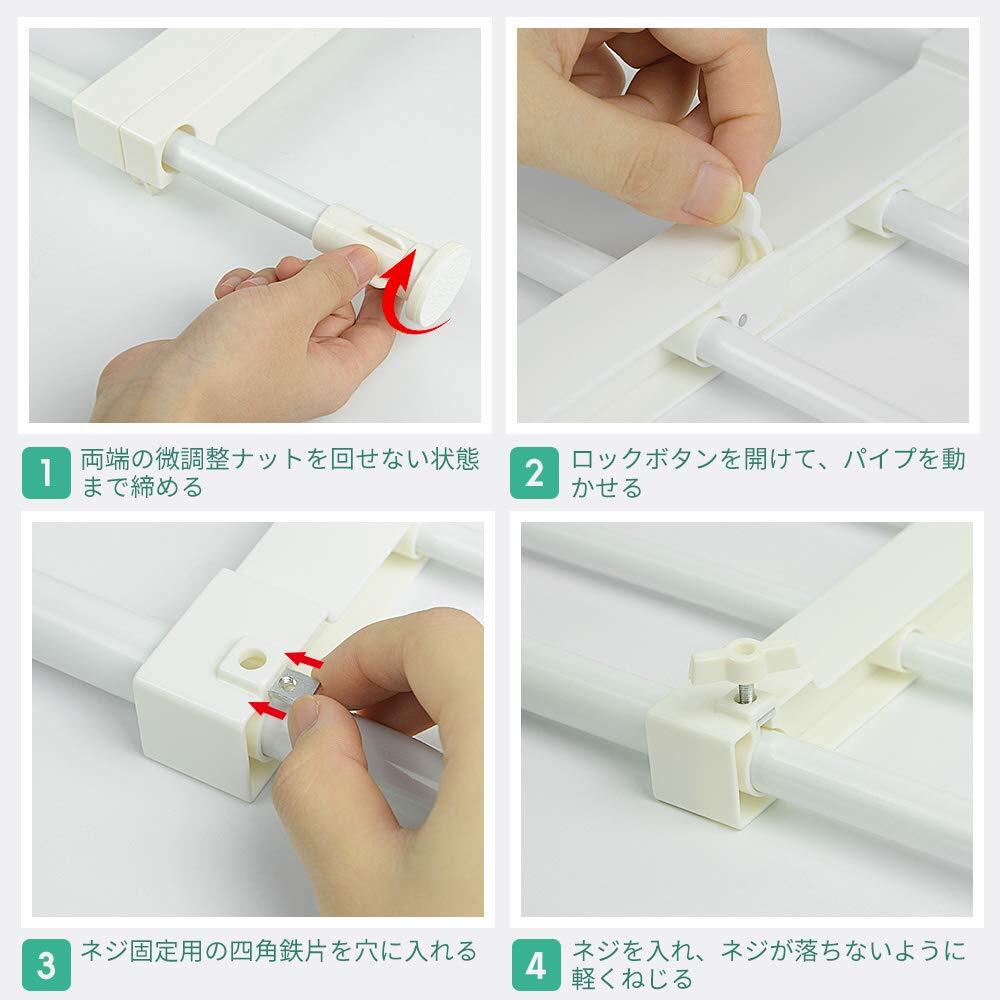 1 両端の微調整ナットを回せない状態まで締める

2 ロックボタンを開けて、パイプを動かせる

3 ネジ固定用の四角鉄片を穴に入れる

4 ネジを入れ、ネジが落ちないように軽くねじる