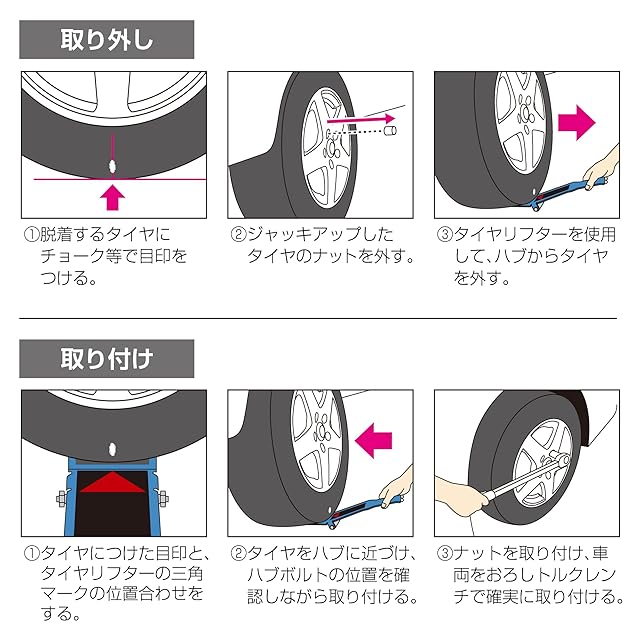 取り外し

①脱着するタイヤにチョーク等で目印をつける。

②ジャッキアップしたタイヤのナットを外す。

③タイヤリフターを使用して、ハブからタイヤを外す。

取り付け

①タイヤにつけた目印と、タイヤリフターの三角マークの位置合わせをする。

②タイヤをハブに近づけ、ハブボルトの位置を確認しながら取り付ける。

③ナットを取り付け、車両をおろしトルクレンチで確実に取り付ける。