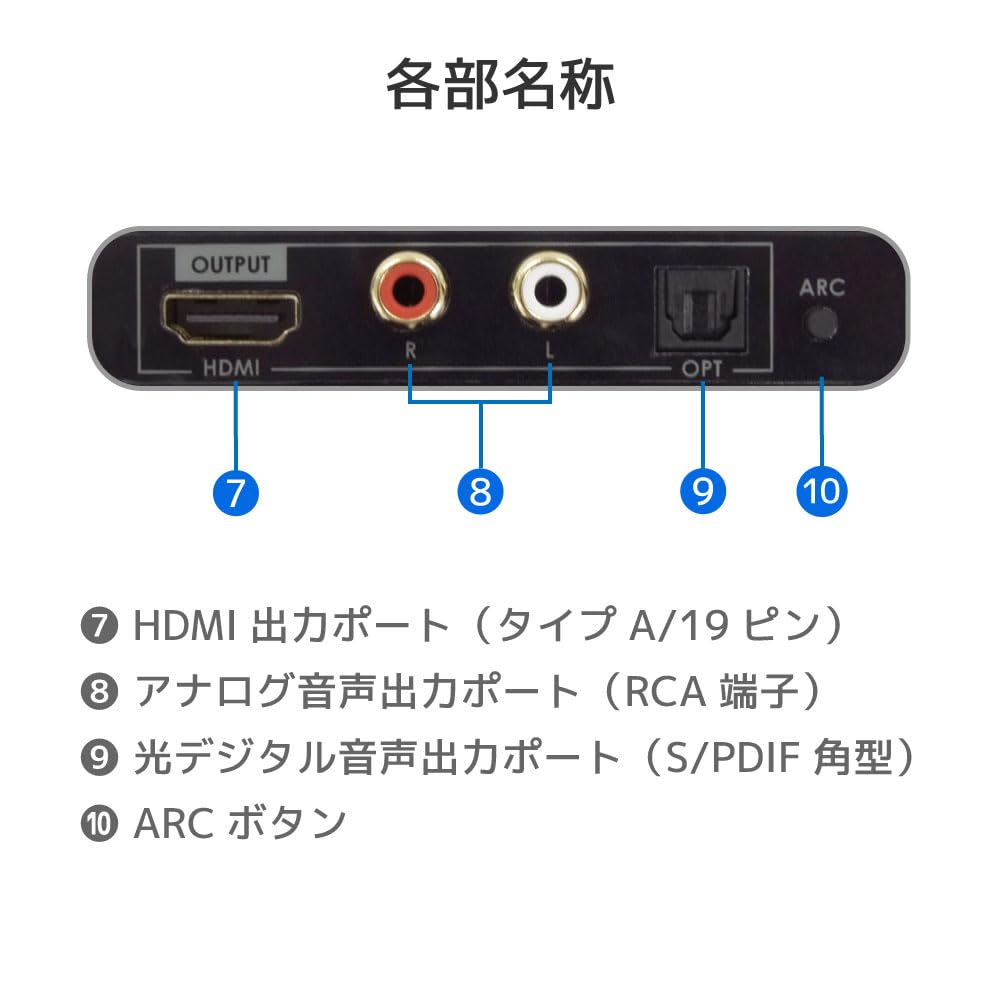 各部名称

OUTPUT

HDMI

R

L

OPT

ARC

7

8

9

10

❼ HDMI 出力ポート（タイプ A/19 ピン）

❽ アナログ音声出力ポート（RCA 端子）

❾ 光デジタル音声出力ポート（S/PDIF 角型）

❿ ARC ボタン