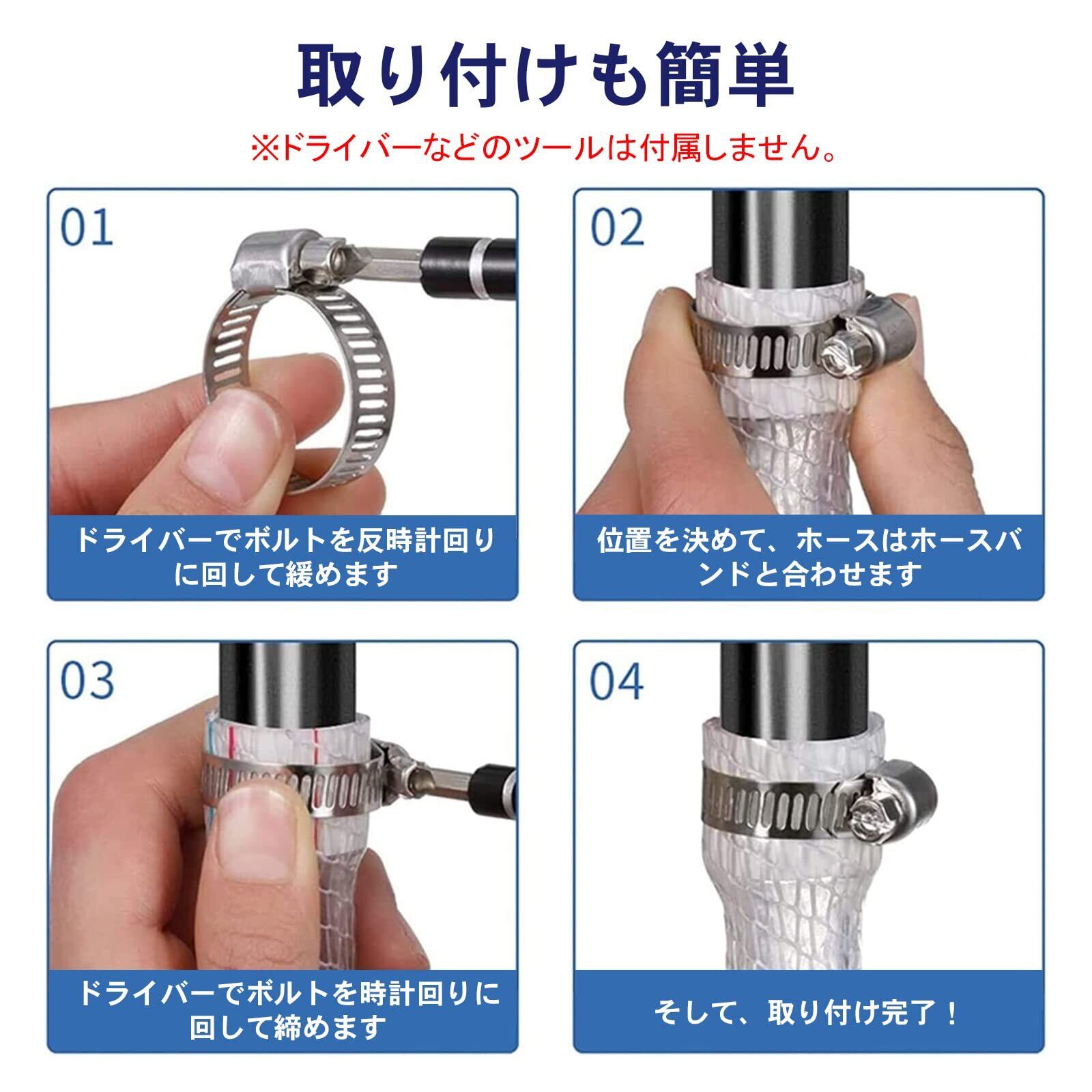 取り付けも簡単

※ドライバーなどのツールは付属しません。

01

ドライバーでボルトを反時計回りに回して緩めます

02

位置を決めて、ホースはホースバンドと合わせます

03

ドライバーでボルトを時計回りに回して締めます

04

そして、取り付け完了！