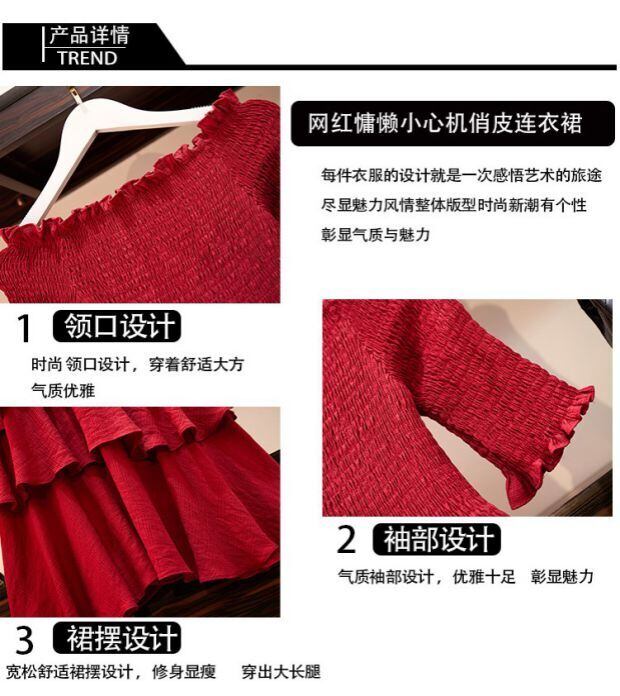 产品详情
TREND

网红慵懒小心机俏皮连衣裙

每件衣服的设计就是一次感悟艺术的旅途
尽显魅力风情整体版型时尚新潮有个性
彰显气质与魅力

1 领口设计

时尚 领口设计，穿着舒适大方
气质优雅

2 袖部设计

气质袖部设计，优雅十足 彰显魅力

3 裙摆设计

宽松舒适裙摆设计，修身显瘦 穿出大长腿