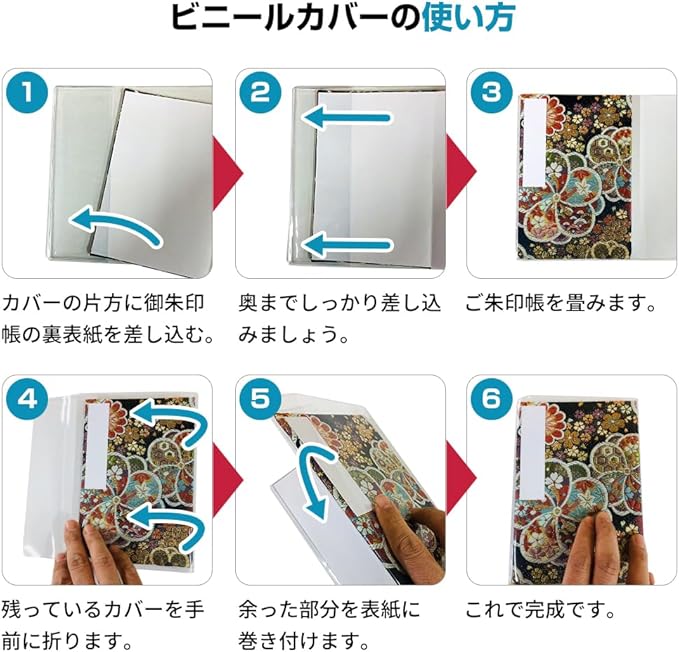 ビニールカバーの使い方

1

カバーの片方に御朱印帳の裏表紙を差し込む。

2

奥までしっかり差し込みましょう。

3

ご朱印帳を畳みます。

4

残っているカバーを手前に折ります。

5

余った部分を表紙に巻き付けます。

6

これで完成です。