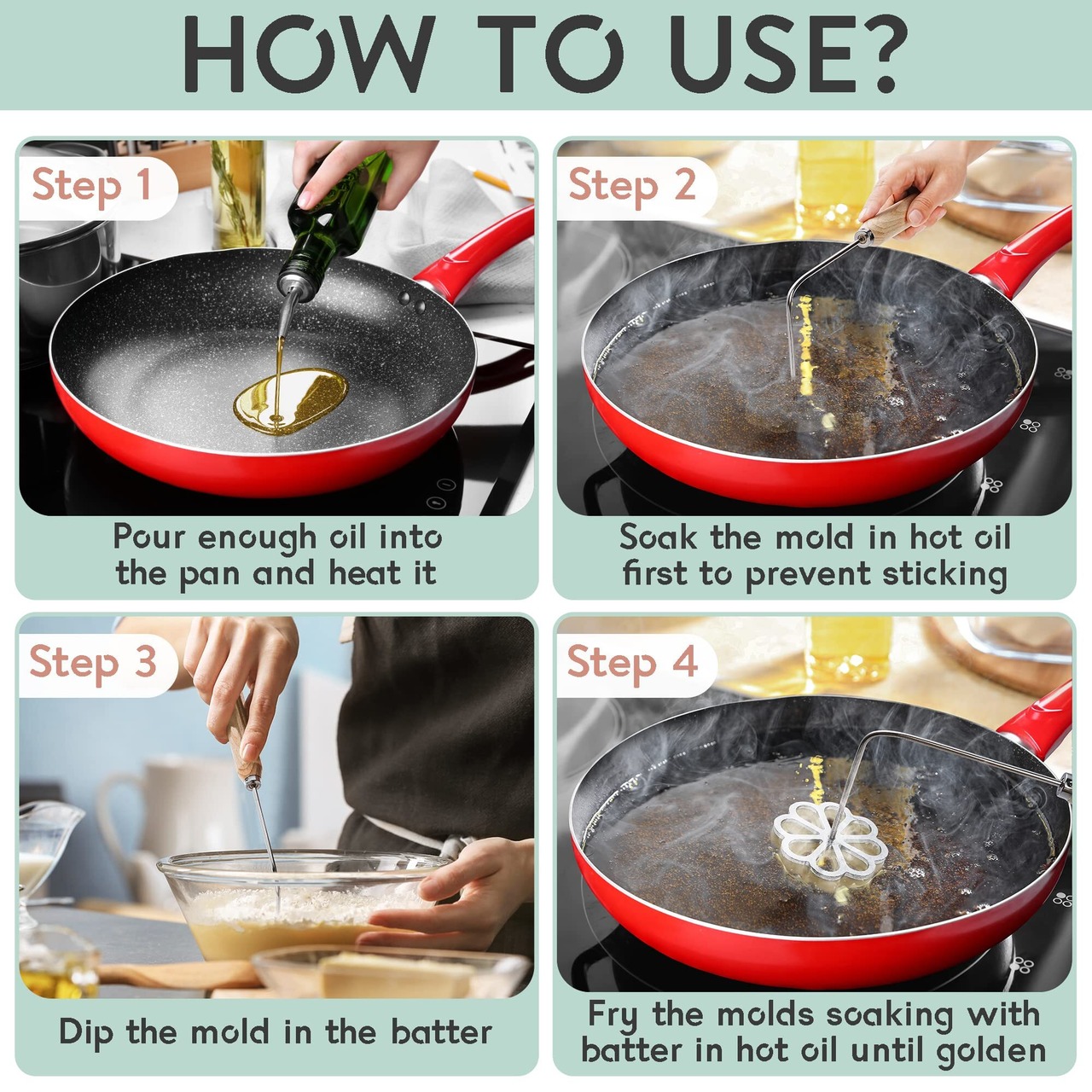 HOW TO USE?

Step 1

Pour enough oil into the pan and heat it

Step 2

Soak the mold in hot oil first to prevent sticking

Step 3

Dip the mold in the batter

Step 4

Fry the molds soaking with batter in hot oil until golden