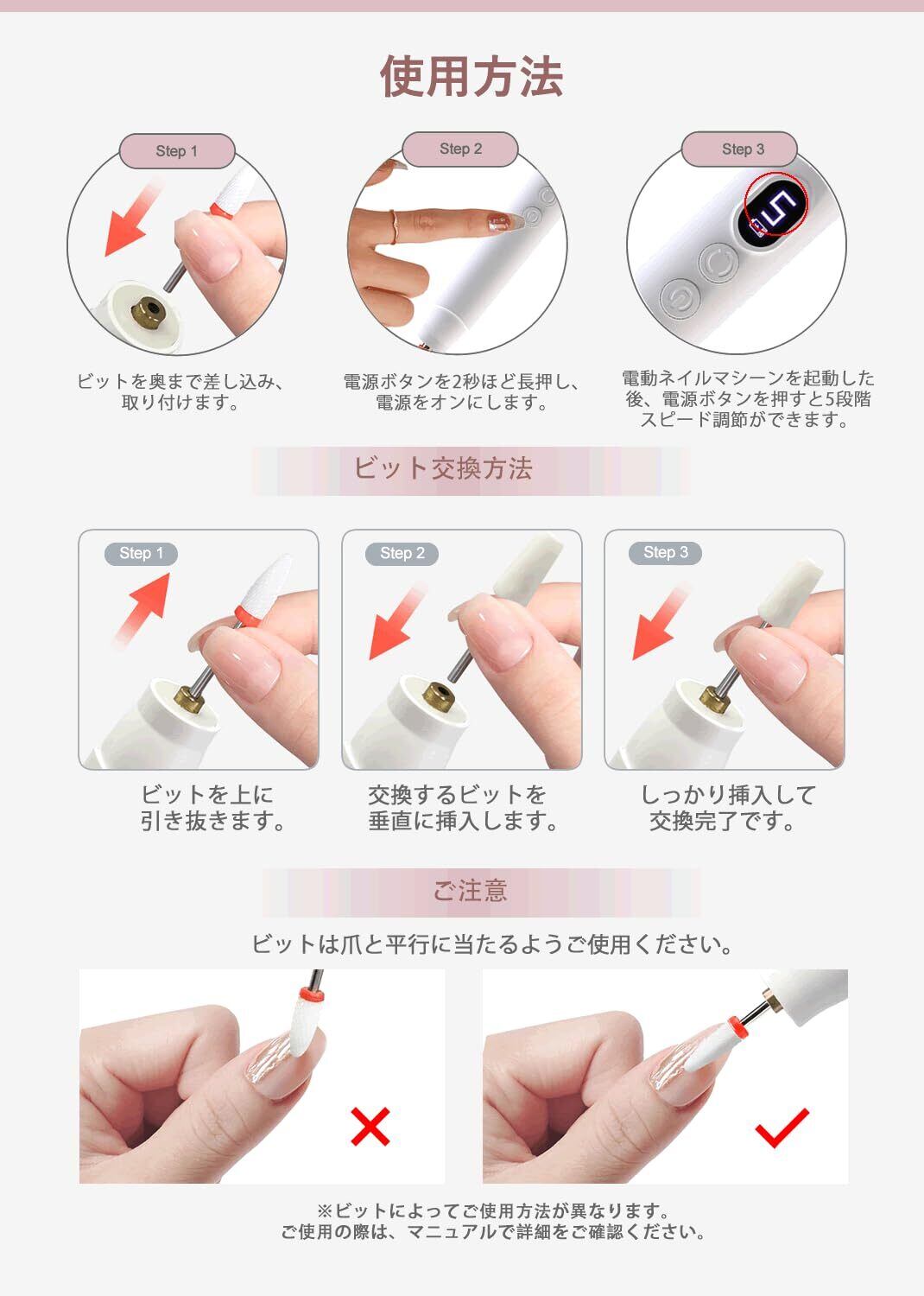 使用方法

Step 1

ビットを奥まで差し込み、取り付けます。

Step 2

電源ボタンを2秒ほど長押し、電源をオンにします。

Step 3

5

電動ネイルマシーンを起動した後、電源ボタンを押すと5段階スピード調節ができます。

ビット交換方法

Step 1

ビットを上に引き抜きます。

Step 2

交換するビットを垂直に挿入します。

Step 3

しっかり挿入して交換完了です。

ご注意

ビットは爪と平行に当たるようご使用ください。

※ビットによってご使用方法が異なります。
ご使用の際は、マニュアルで詳細をご確認ください。