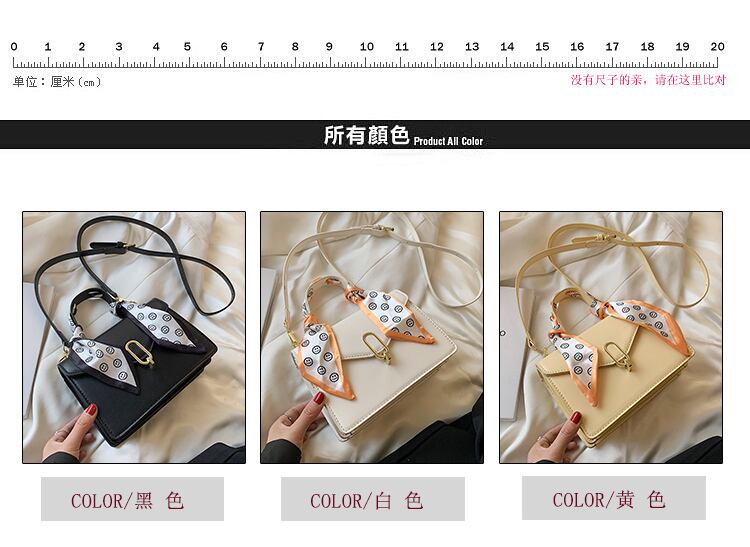 0 1 2 3 4 5 6 7 8 9 10 11 12 13 14 15 16 17 18 19 20

单位：厘米（cm）

没有尺子的亲，请在这里比对

所有顏色 Product All Color

COLOR/黑 色

COLOR/白 色

COLOR/黄 色