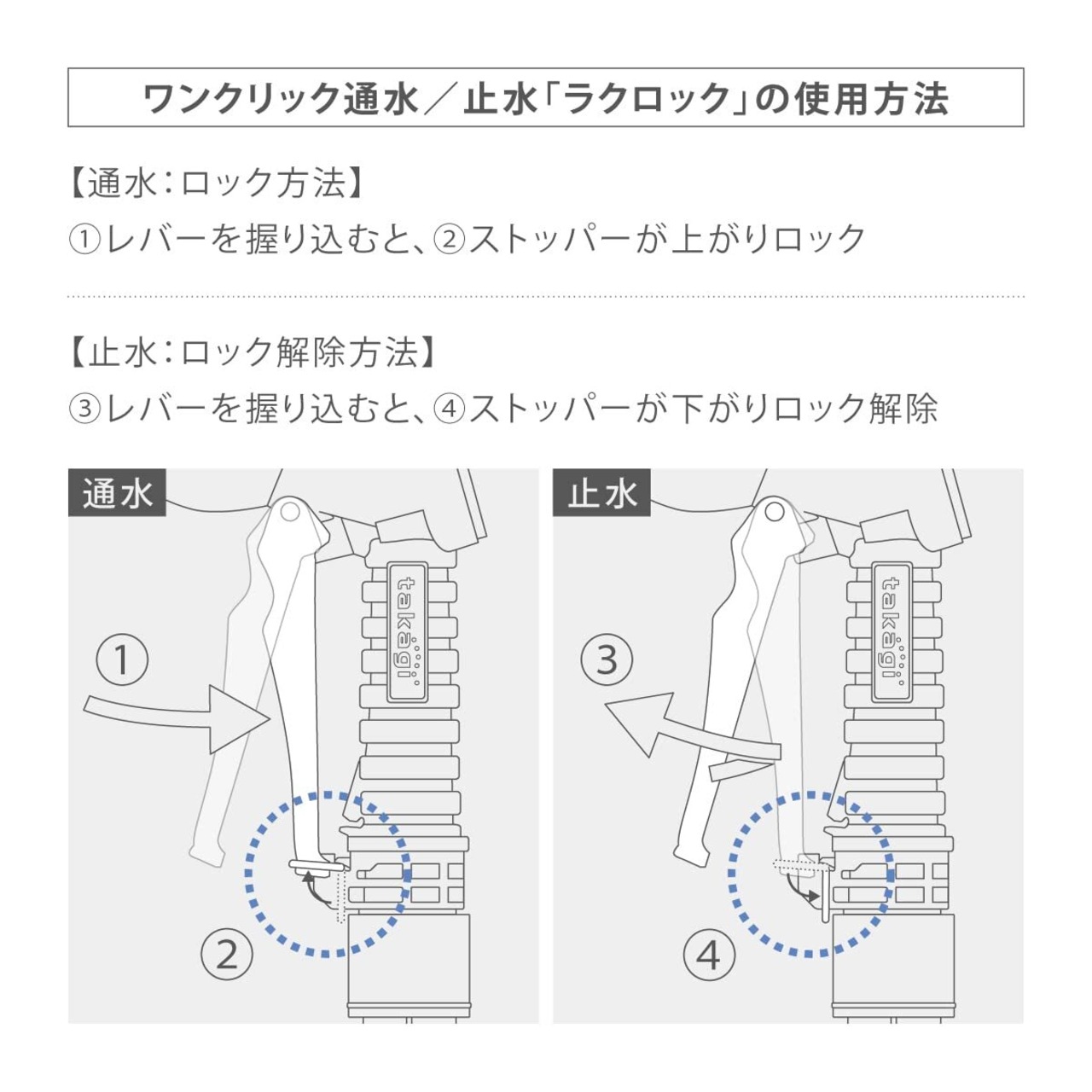 ワンクリック通水／止水「ラクロック」の使用方法

【通水：ロック方法】
①レバーを握り込むと、②ストッパーが上がりロック

【止水：ロック解除方法】
③レバーを握り込むと、④ストッパーが下がりロック解除

通水
takagi
①
②

止水
takagi
③
④