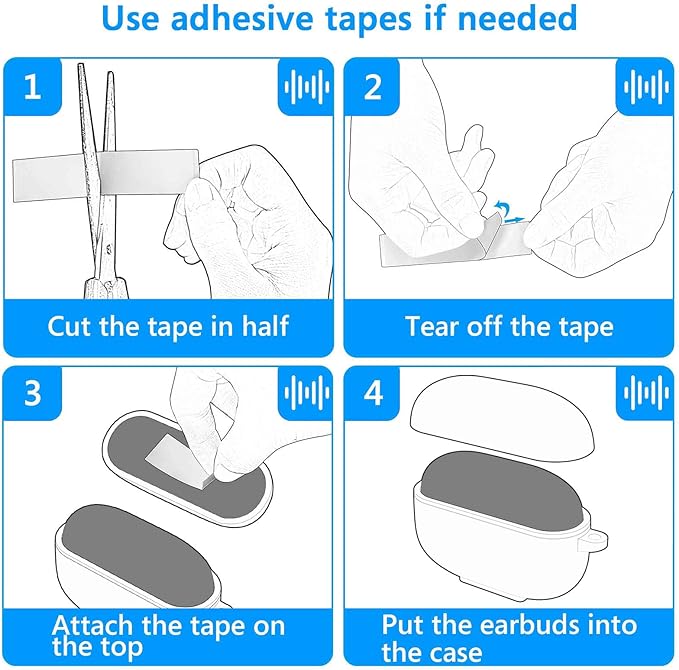 Use adhesive tapes if needed

1

Cut the tape in half

2

Tear off the tape

3

Attach the tape on the top

4

Put the earbuds into the case