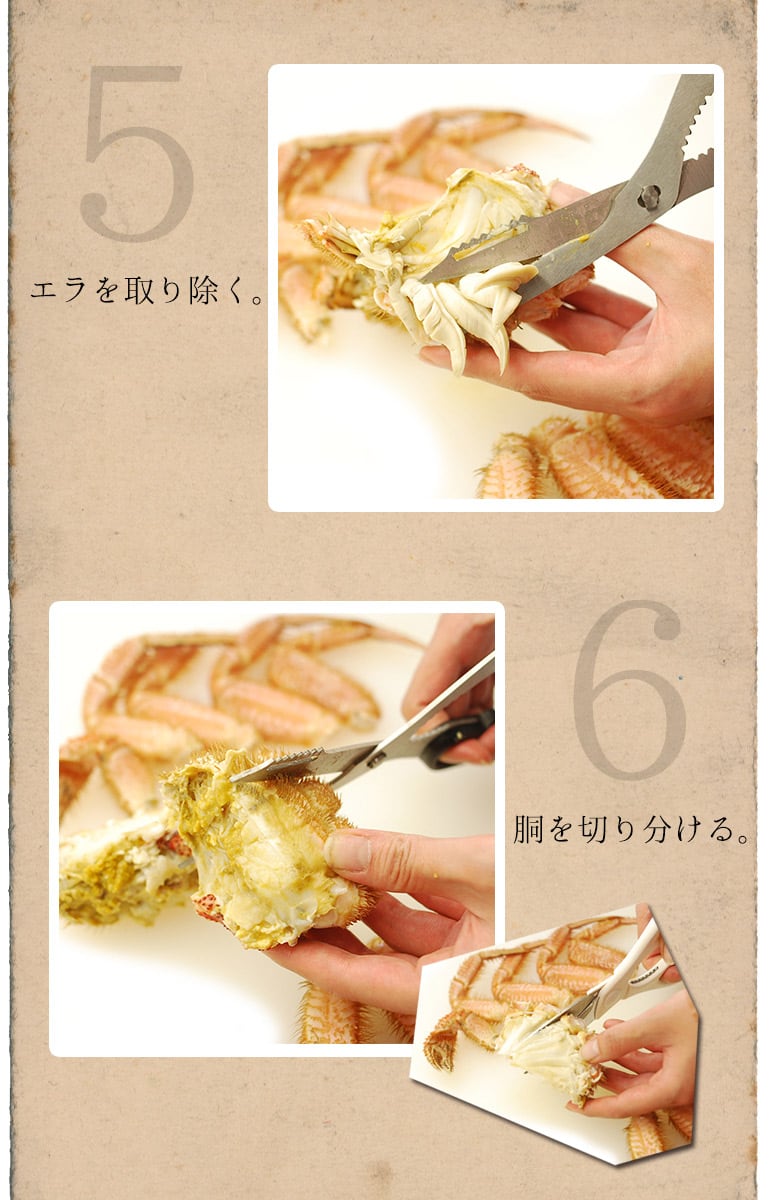 5

エラを取り除く。

6

胴を切り分ける。