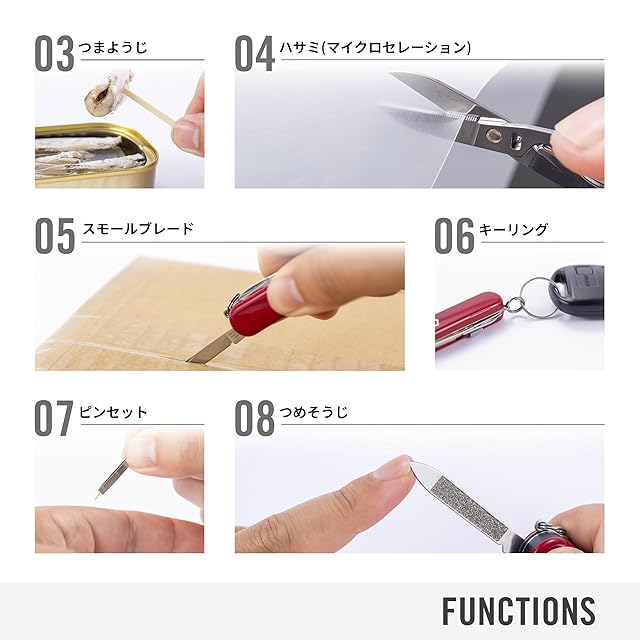 03 つまようじ

04 ハサミ(マイクロセレーション)

05 スモールブレード

06 キーリング

07 ピンセット

08 つめそうじ

FUNCTIONS