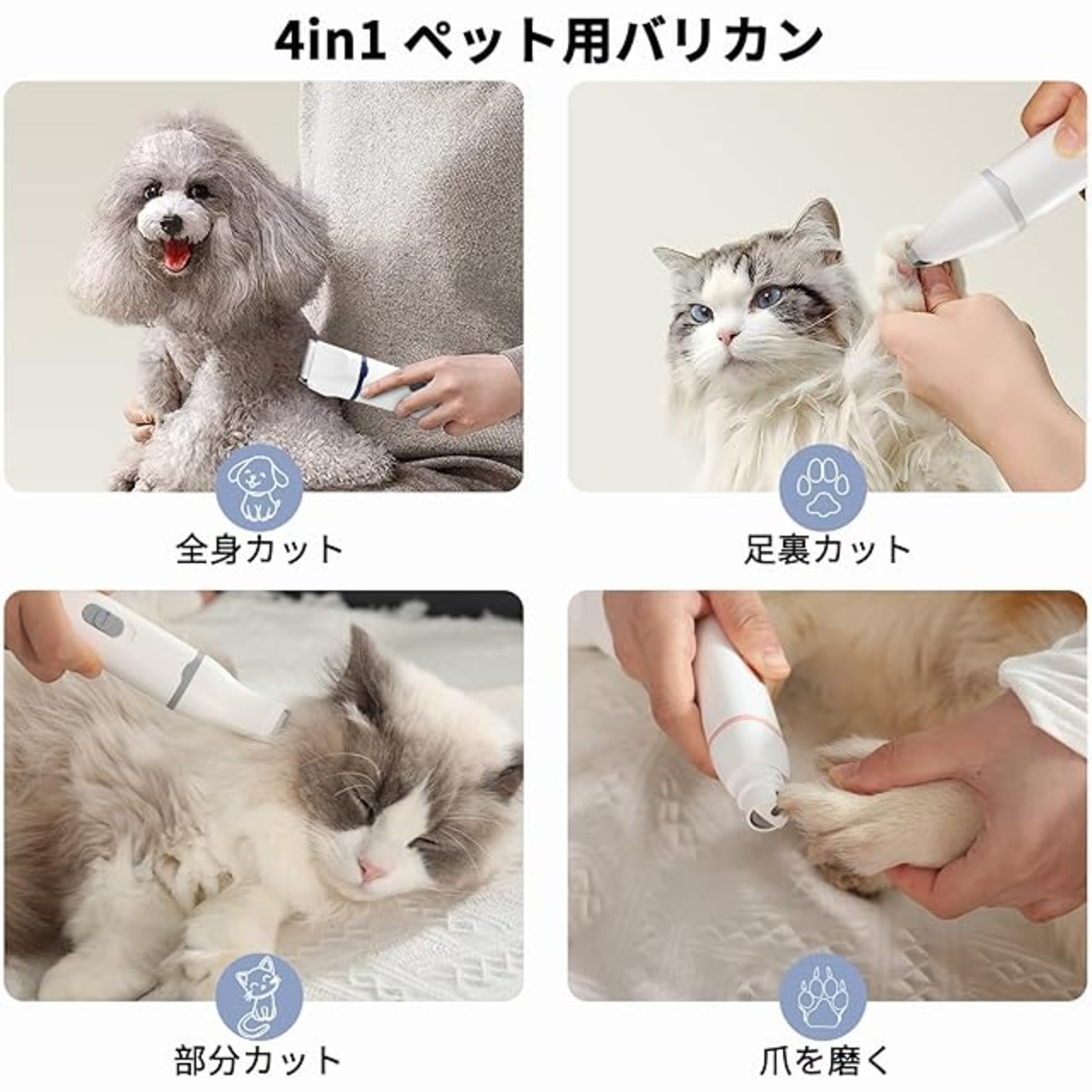 4in1 ペット用バリカン

全身カット

足裏カット

部分カット

爪を磨く