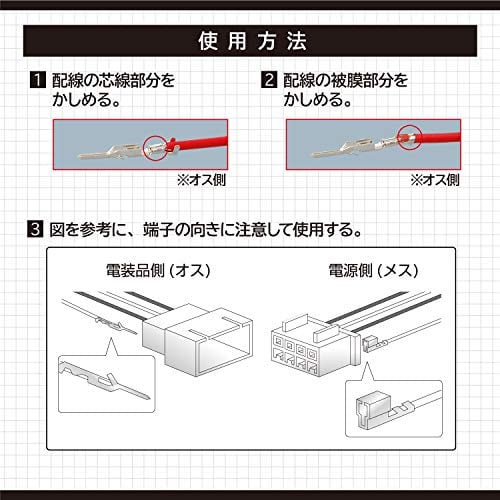 使用方法

1 配線の芯線部分をかしめる。

※オス側

2 配線の被膜部分をかしめる。

※オス側

3 図を参考に、端子の向きに注意して使用する。

電装品側（オス）

電源側（メス）