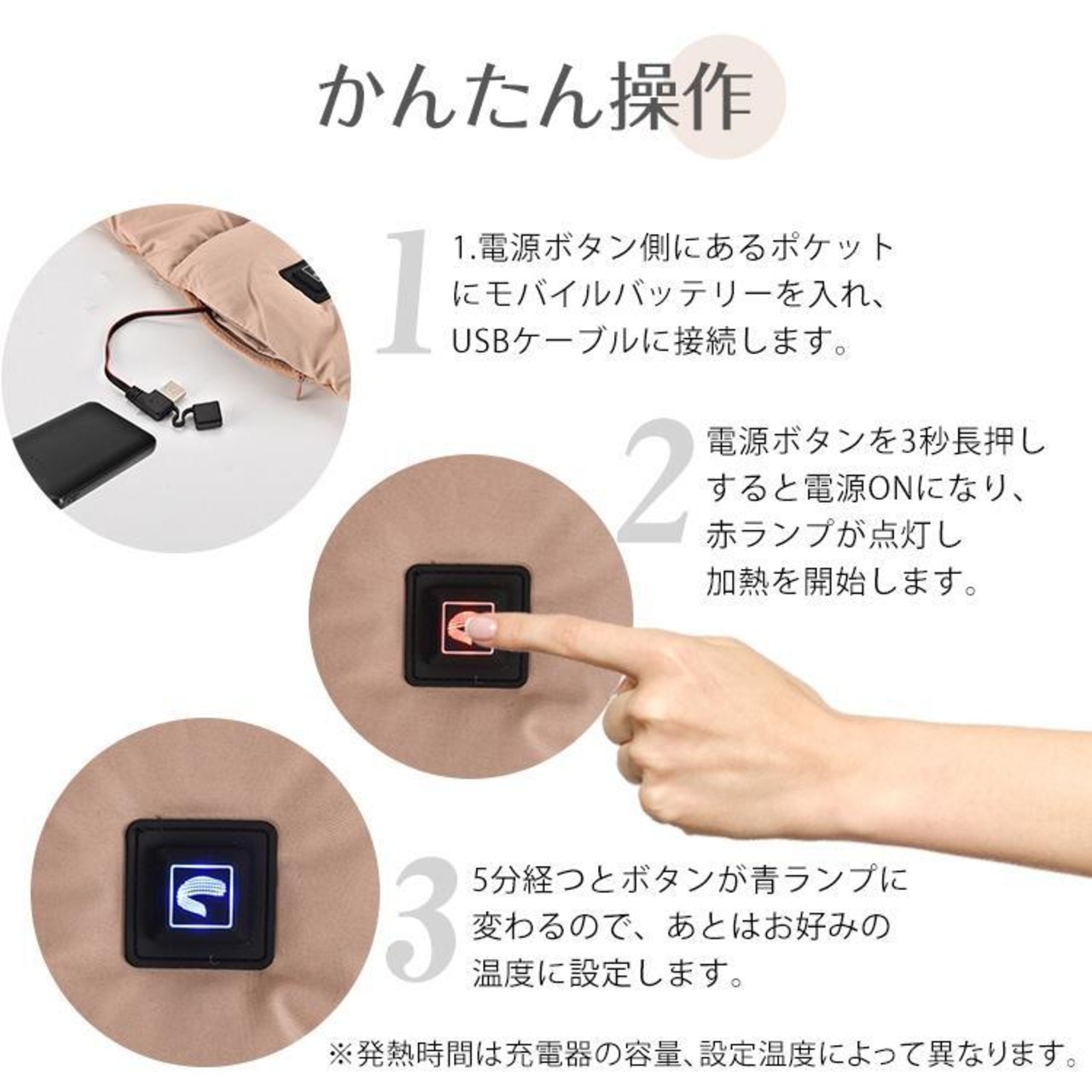 かんたん操作

1

1.電源ボタン側にあるポケットにモバイルバッテリーを入れ、USBケーブルに接続します。

2

電源ボタンを3秒長押しすると電源ONになり、赤ランプが点灯し加熱を開始します。

3

5分経つとボタンが青ランプに変わるので、あとはお好みの温度に設定します。

※発熱時間は充電器の容量、設定温度によって異なります。