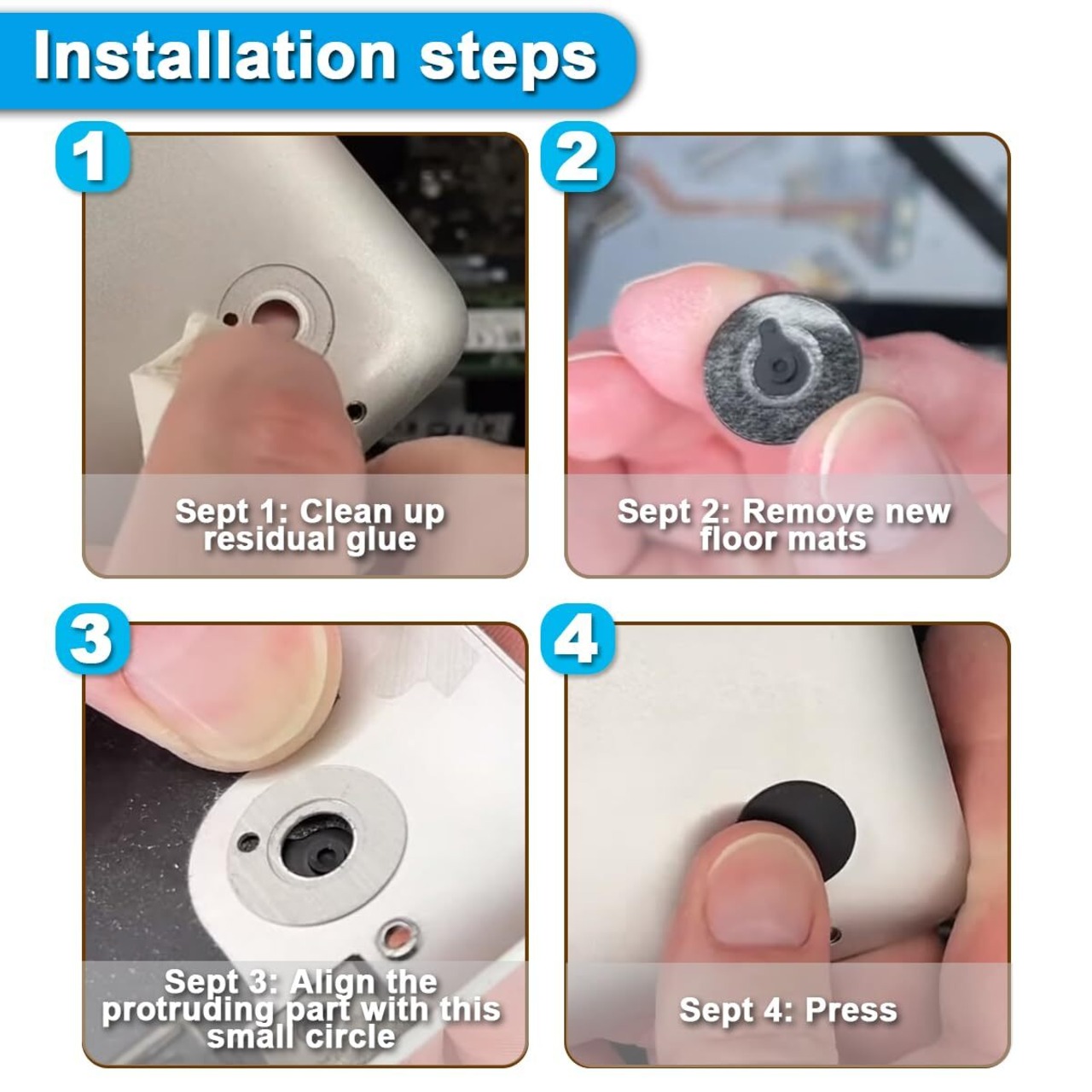 Installation steps

1

Sept 1: Clean up residual glue

2

Sept 2: Remove new floor mats

3

Sept 3: Align the protruding part with this small circle

4

Sept 4: Press