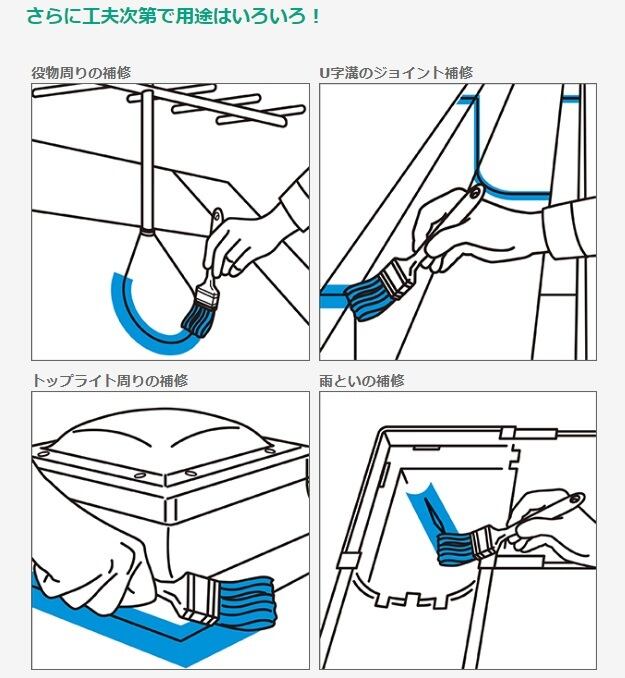 さらに工夫次第で用途はいろいろ！

役物周りの補修

U字溝のジョイント補修

トップライト周りの補修

雨といの補修