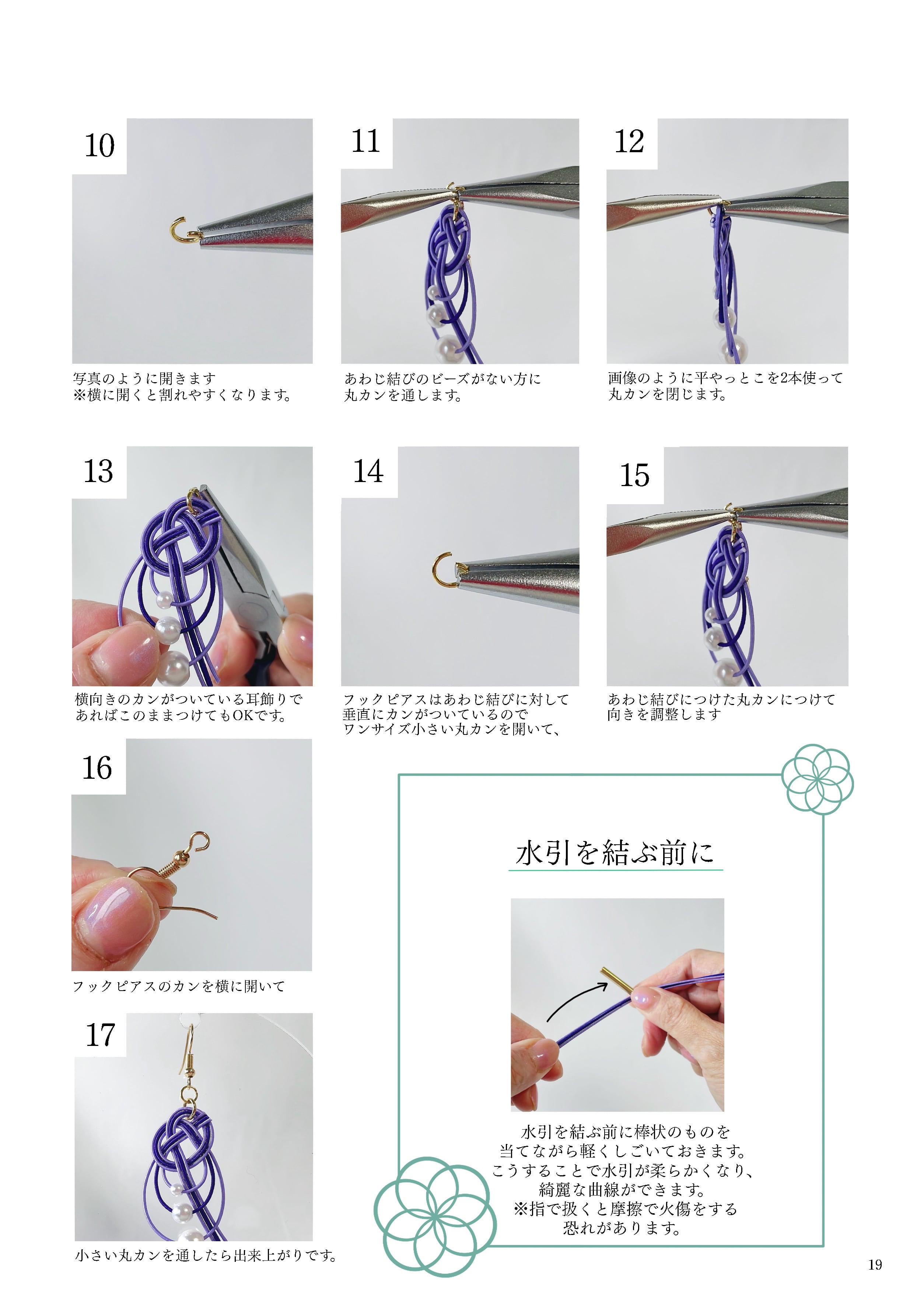 10

写真のように開きます
※横に開くと割れやすくなります。

11

あわじ結びのビーズがない方に
丸カンを通します。

12

画像のように平やっとこを2本使って
丸カンを閉じます。

13

横向きのカンがついている耳飾りで
あればこのままつけてもOKです。

14

フックピアスはあわじ結びに対して
垂直にカンがついているので
ワンサイズ小さい丸カンを開いて、

15

あわじ結びにつけた丸カンにつけて
向きを調整します

16

フックピアスのカンを横に開いて

17

小さい丸カンを通したら出来上がりです。

水引を結ぶ前に

水引を結ぶ前に棒状のものを
当てながら軽くしごいておきます。
こうすることで水引が柔らかくなり、
綺麗な曲線ができます。
※指で扱くと摩擦で火傷をする
恐れがあります。

19