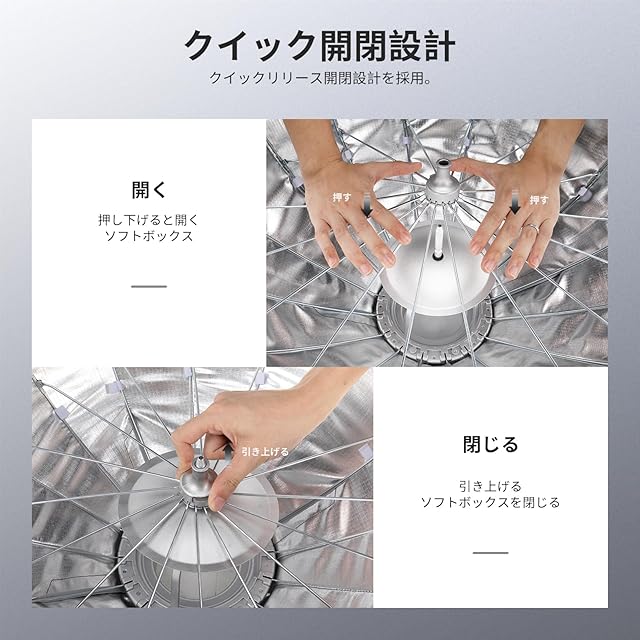 クイック開閉設計

クイックリリース開閉設計を採用。

開く

押し下げると開く
ソフトボックス

押す

押す

引き上げる

閉じる

引き上げる
ソフトボックスを閉じる