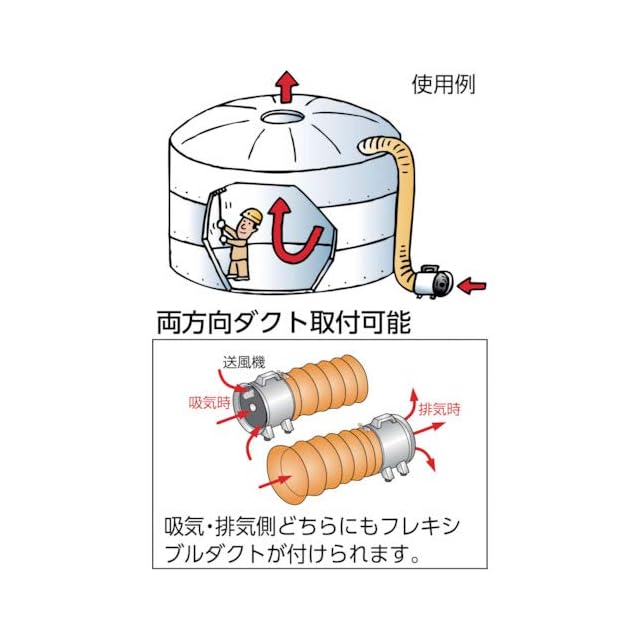 使用例

両方向ダクト取付可能

送風機

吸気時

排気時

吸気・排気側どちらにもフレキシブルダクトが付けられます。