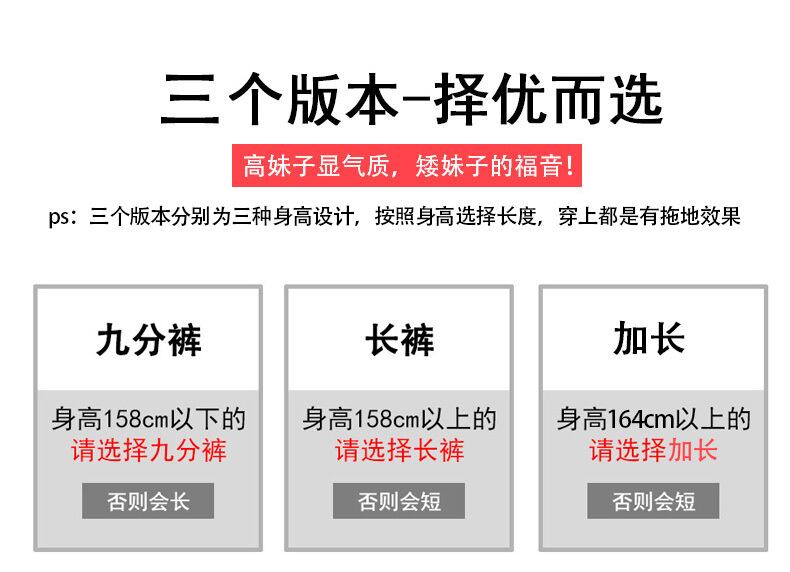 三个版本-择优而选

高妹子显气质，矮妹子的福音！

ps：三个版本分别为三种身高设计，按照身高选择长度，穿上都是有拖地效果

九分裤

身高158cm以下的
请选择九分裤

否则会长

长裤

身高158cm以上的
请选择长裤

否则会短

加长

身高164cm以上的
请选择加长

否则会短