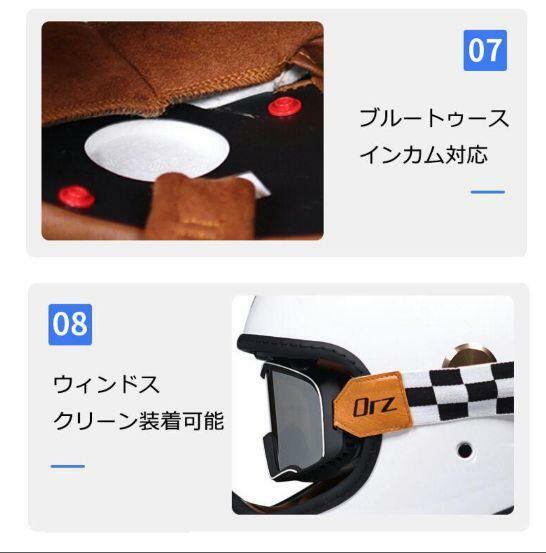 07

ブルートゥース
インカム対応

08

ウィンドス
クリーン装着可能

Orz