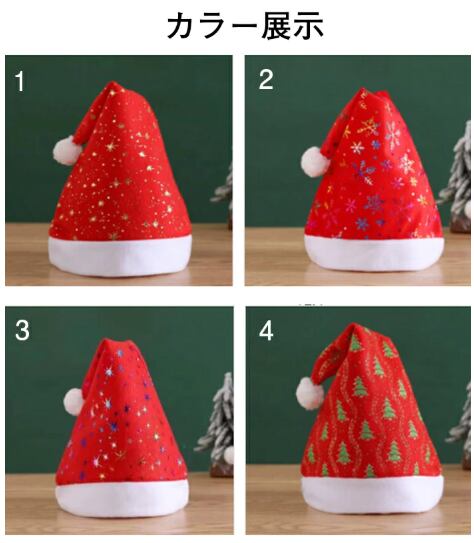 カラー展示

1

2

3

4