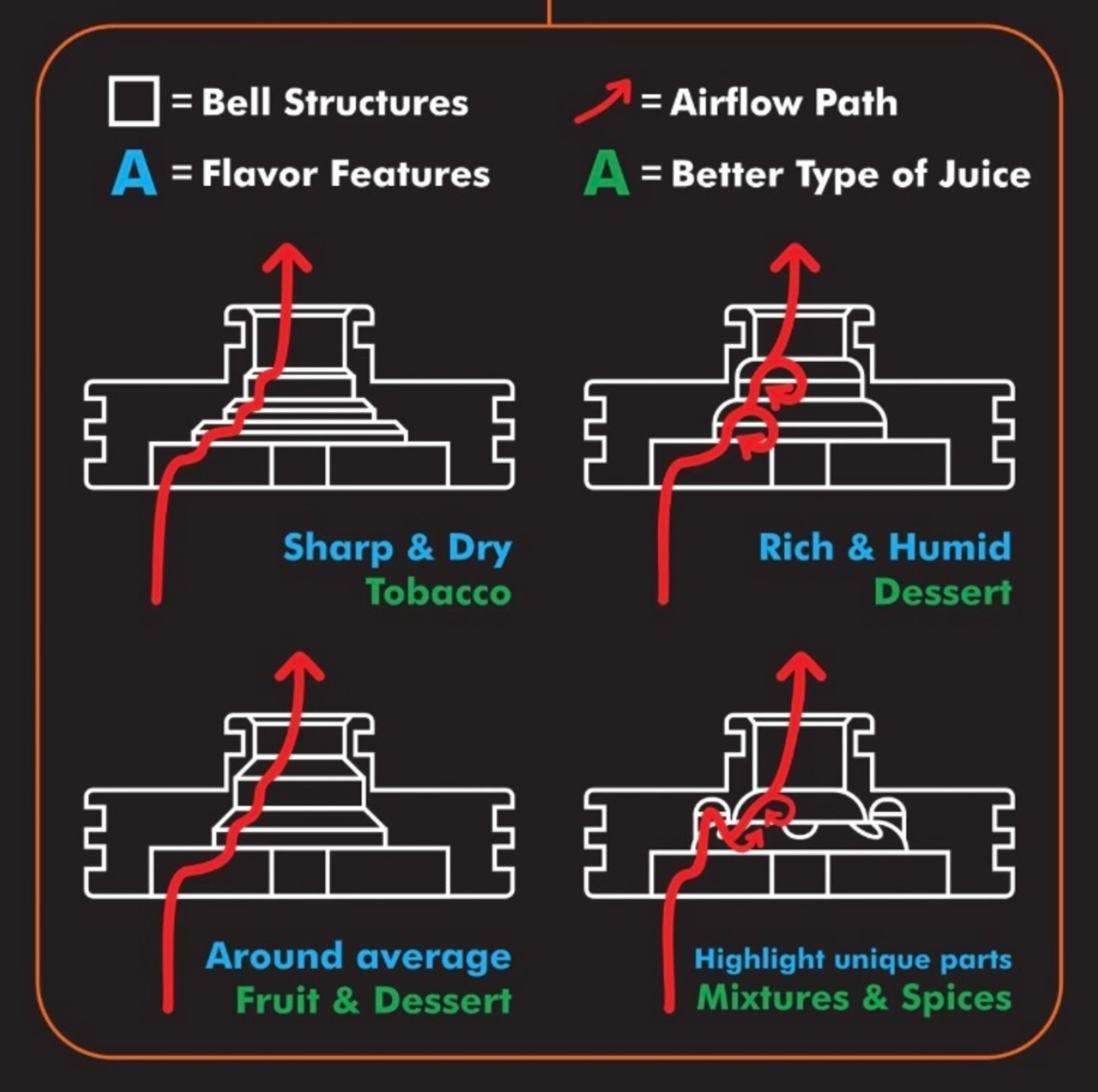 = Bell Structures

= Airflow Path

A = Flavor Features

A = Better Type of Juice

Sharp & Dry
Tobacco

Rich & Humid
Dessert

Around average
Fruit & Dessert

Highlight unique parts
Mixtures & Spices