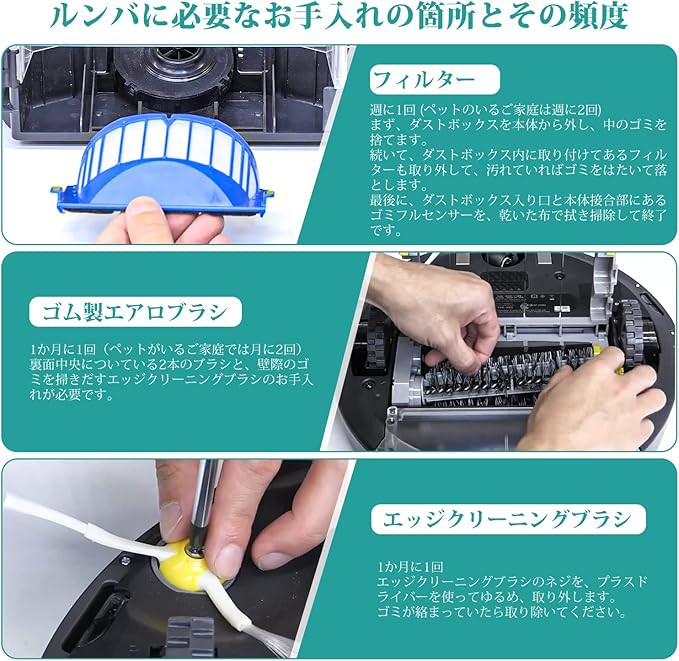 ルンバに必要なお手入れの箇所とその頻度

フィルター

週に1回 (ペットのいるご家庭は週に2回)
まず、ダストボックスを本体から外し、中のゴミを捨てます。
続いて、ダストボックス内に取り付けてあるフィルターも取り外して、汚れていればゴミをはたいて落とします。
最後に、ダストボックス入り口と本体接合部にあるゴミフルセンサーを、乾いた布で拭き掃除して終了です。

ゴム製エアロブラシ

1か月に1回（ペットがいるご家庭では月に2回）
裏面中央についている2本のブラシと、壁際のゴミを掃きだすエッジクリーニングブラシのお手入れが必要です。

エッジクリーニングブラシ

1か月に1回
エッジクリーニングブラシのネジを、プラスドライバーを使ってゆるめ、取り外します。
ゴミが絡まっていたら取り除いてください。