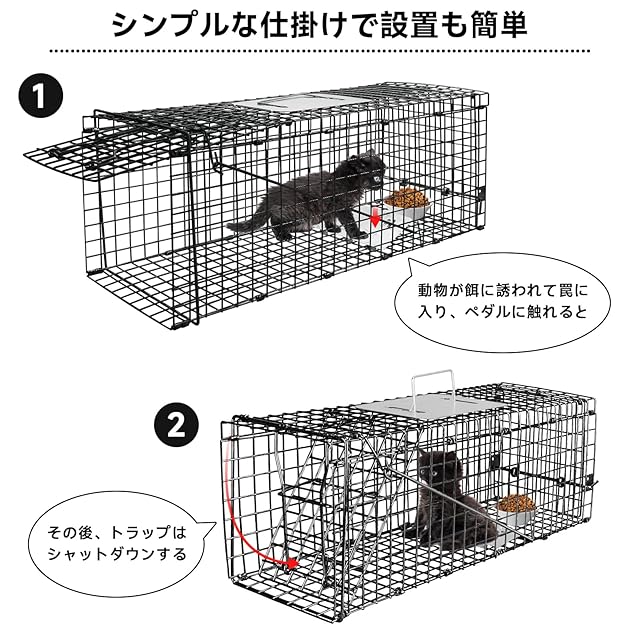 シンプルな仕掛けで設置も簡単

1

動物が餌に誘われて罠に入り、ペダルに触れると

2

その後、トラップはシャットダウンする