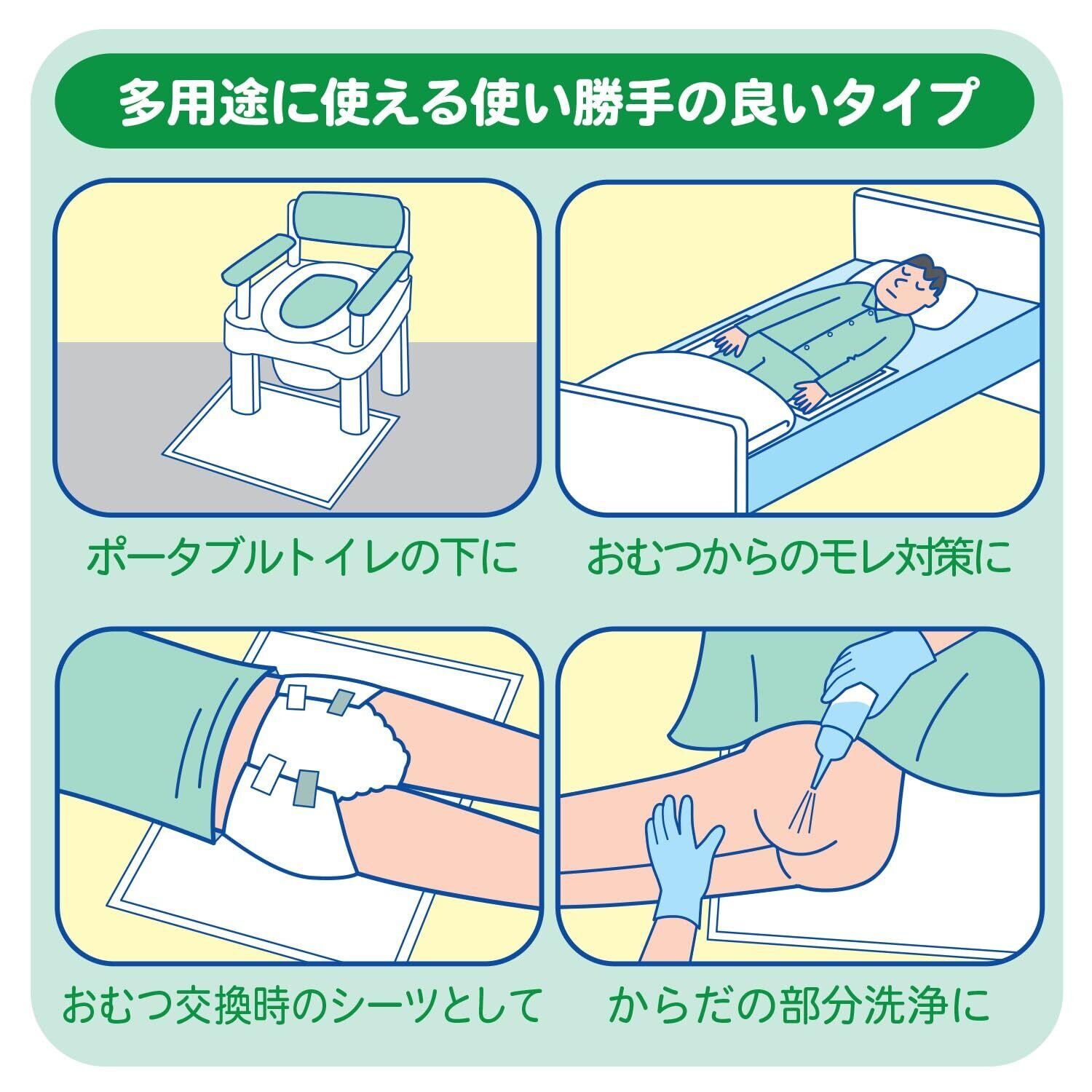 多用途に使える使い勝手の良いタイプ

ポータブルトイレの下に

おむつからのモレ対策に

おむつ交換時のシーツとして

からだの部分洗浄に