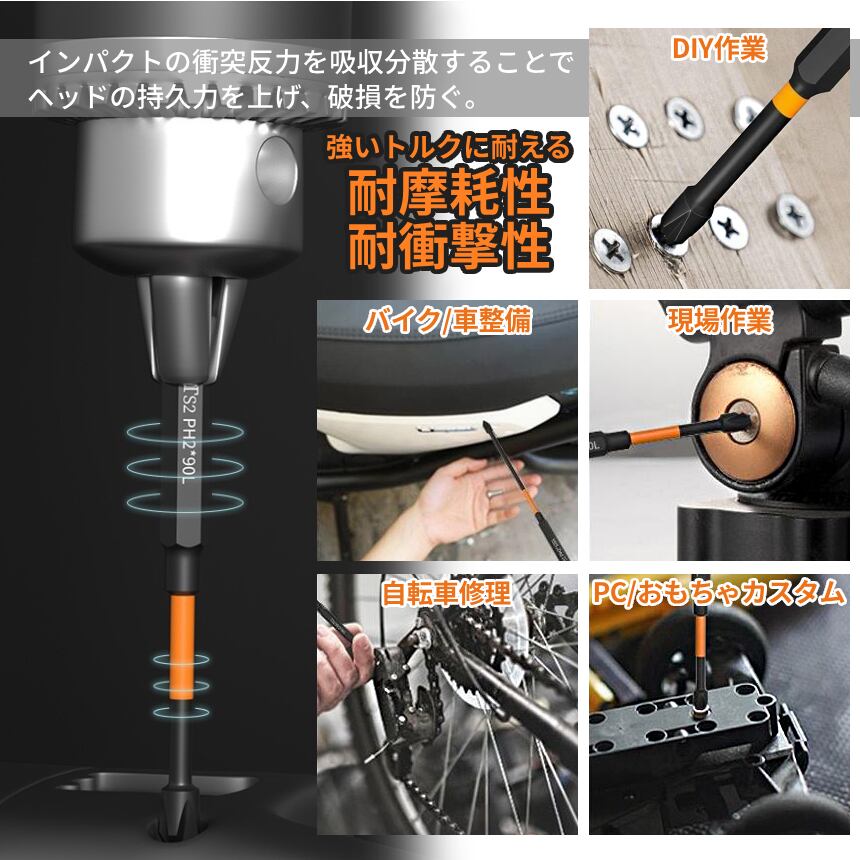 インパクトの衝突反力を吸収分散することでヘッドの持久力を上げ、破損を防ぐ。

強いトルクに耐える
耐摩耗性
耐衝撃性

S2 PH2*90L

DIY作業

バイク/車整備

現場作業

自転車修理

PC/おもちゃカスタム