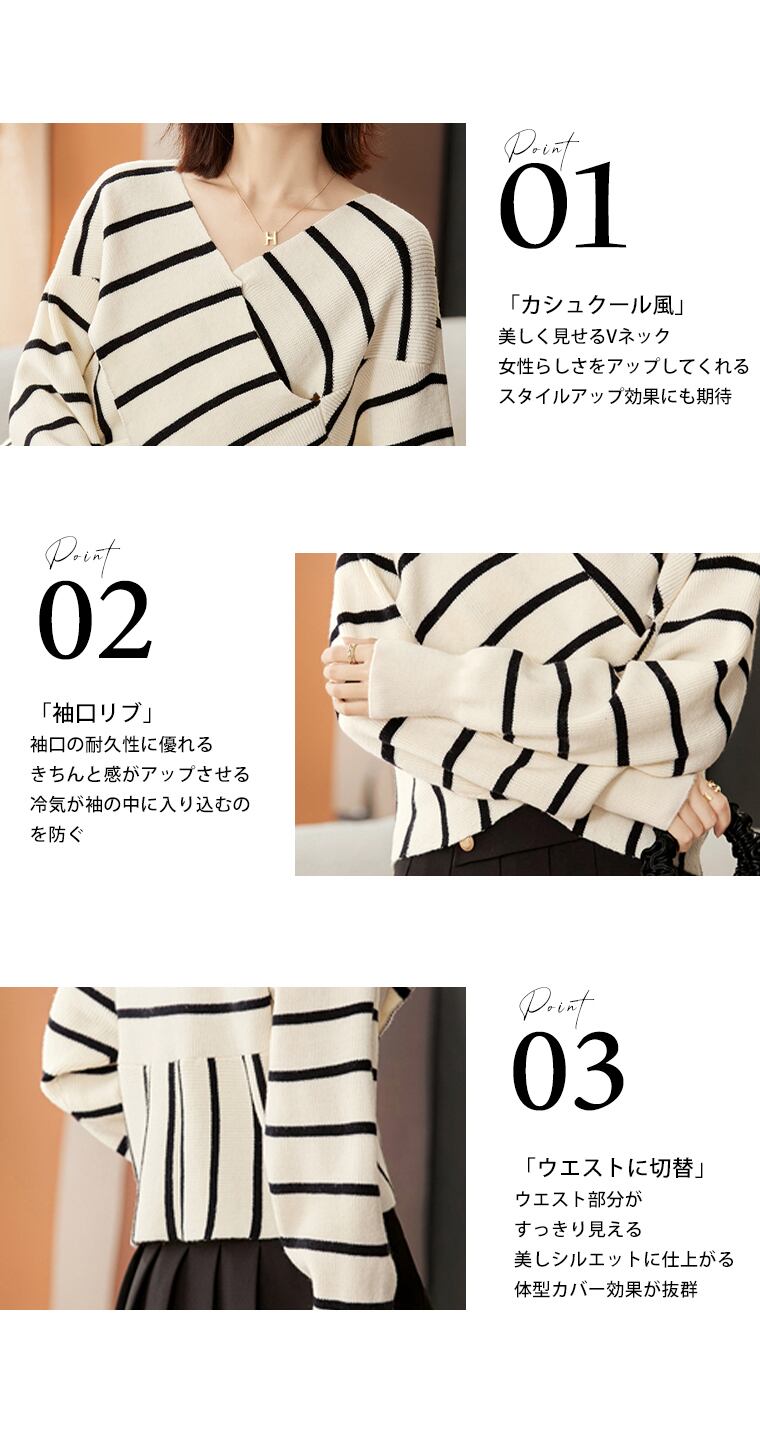 Point
01

「カシュクール風」
美しく見せるVネック
女性らしさをアップしてくれる
スタイルアップ効果にも期待

Point
02

「袖口リブ」
袖口の耐久性に優れる
きちんと感がアップさせる
冷気が袖の中に入り込むのを防ぐ

Point
03

「ウエストに切替」
ウエスト部分が
すっきり見える
美しシルエットに仕上がる
体型カバー効果が抜群